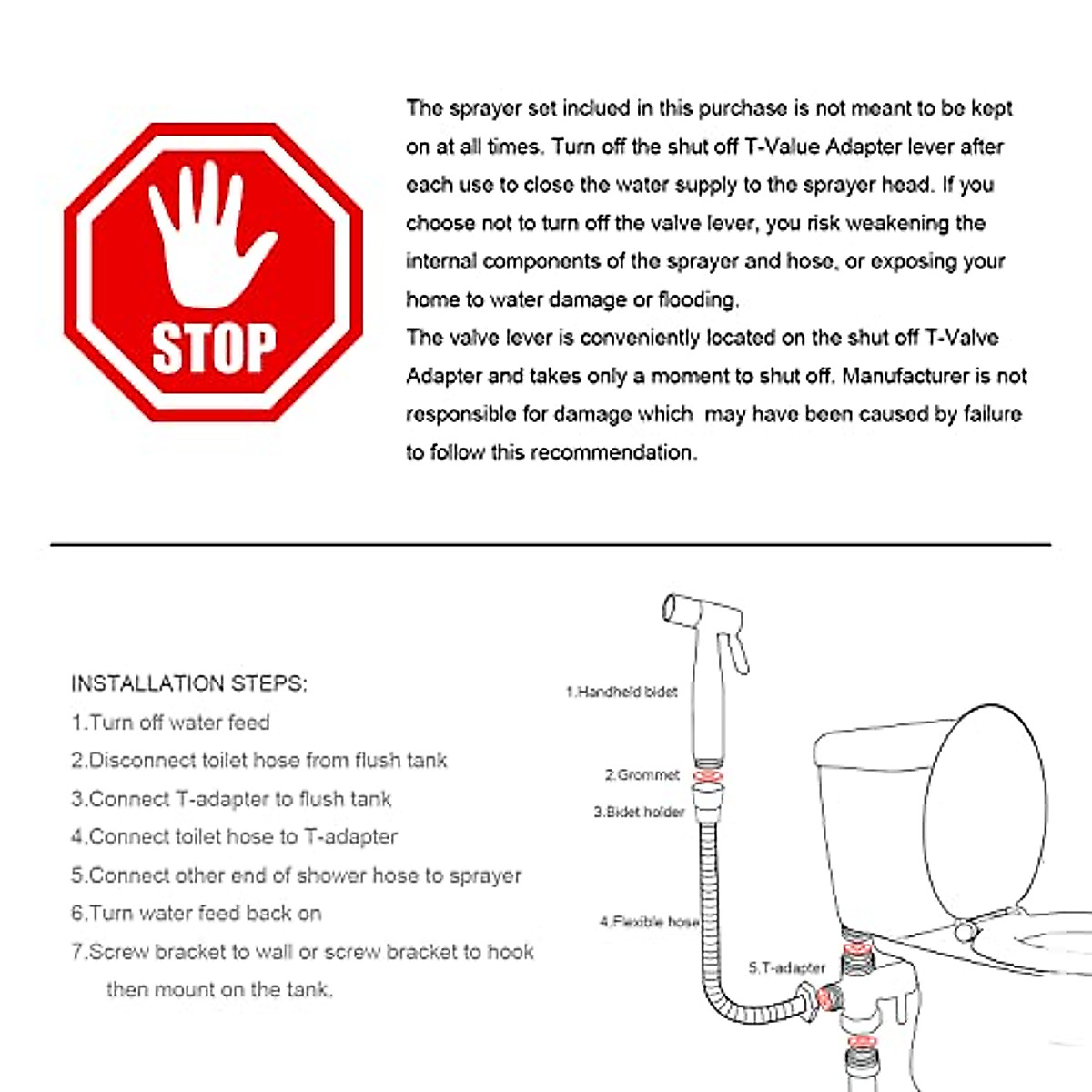 STOP

The sprayer set inclued in this purchase is not meant to be kept on at all times. Turn off the shut off T-Value Adapter lever after each use to close the water supply to the sprayer head. If you choose not to turn off the valve lever, you risk weakening the internal components of the sprayer and hose, or exposing your home to water damage or flooding.
The valve lever is conveniently located on the shut off T-Valve Adapter and takes only a moment to shut off. Manufacturer is not responsible for damage which may have been caused by failure to follow this recommendation.

INSTALLATION STEPS:
1.Turn off water feed
2.Disconnect toilet hose from flush tank
3.Connect T-adapter to flush tank
4.Connect toilet hose to T-adapter
5.Connect other end of shower hose to sprayer
6.Turn water feed back on
7.Screw bracket to wall or screw bracket to hook then mount on the tank.

1.Handheld bidet
2.Grommet
3.Bidet holder
4.Flexible hose
5.T-adapter