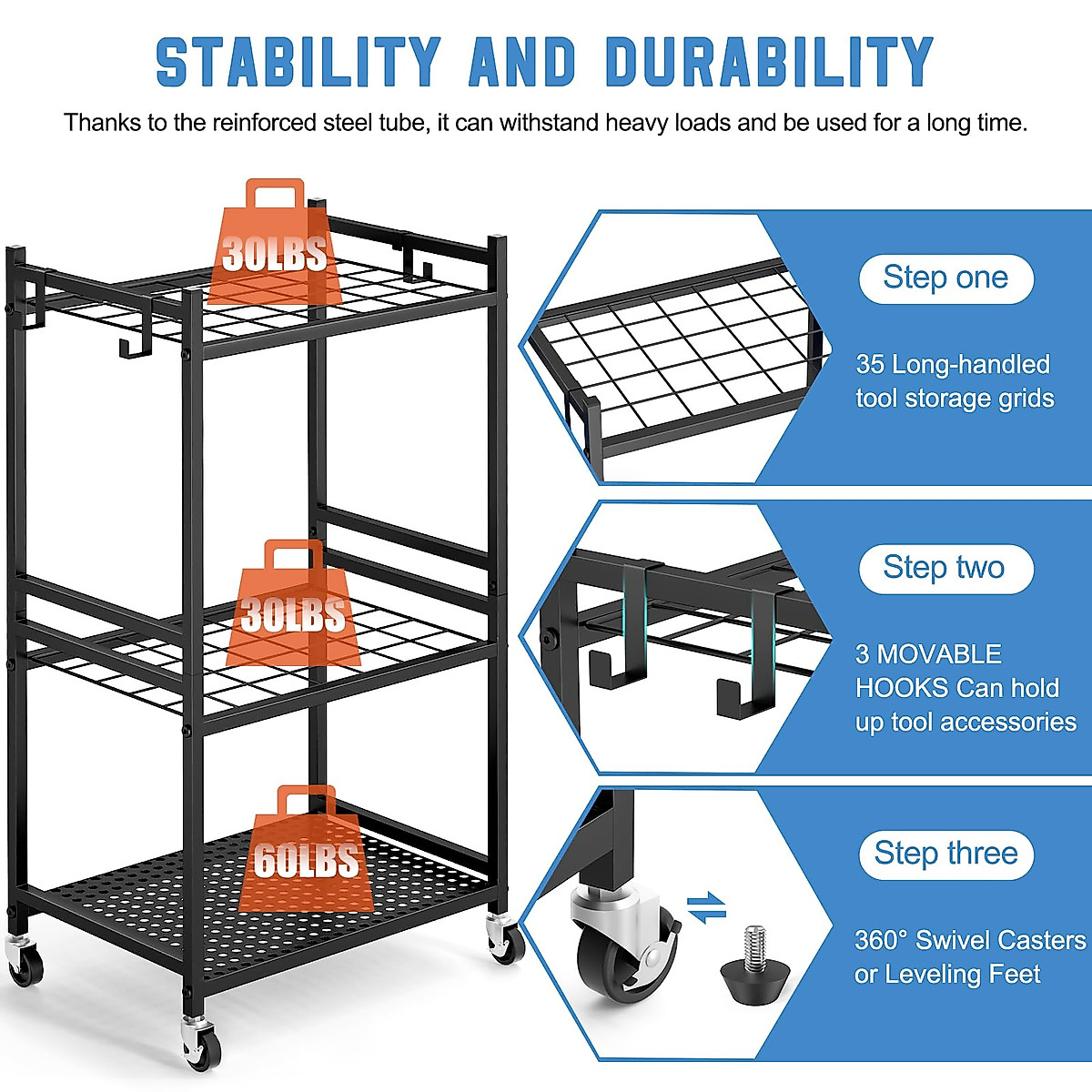 STABILITY AND DURABILITY

Thanks to the reinforced steel tube, it can withstand heavy loads and be used for a long time.

30LBS

30LBS

60LBS

Step one

35 Long-handled tool storage grids

Step two

3 MOVABLE HOOKS Can hold up tool accessories

Step three

360° Swivel Casters or Leveling Feet