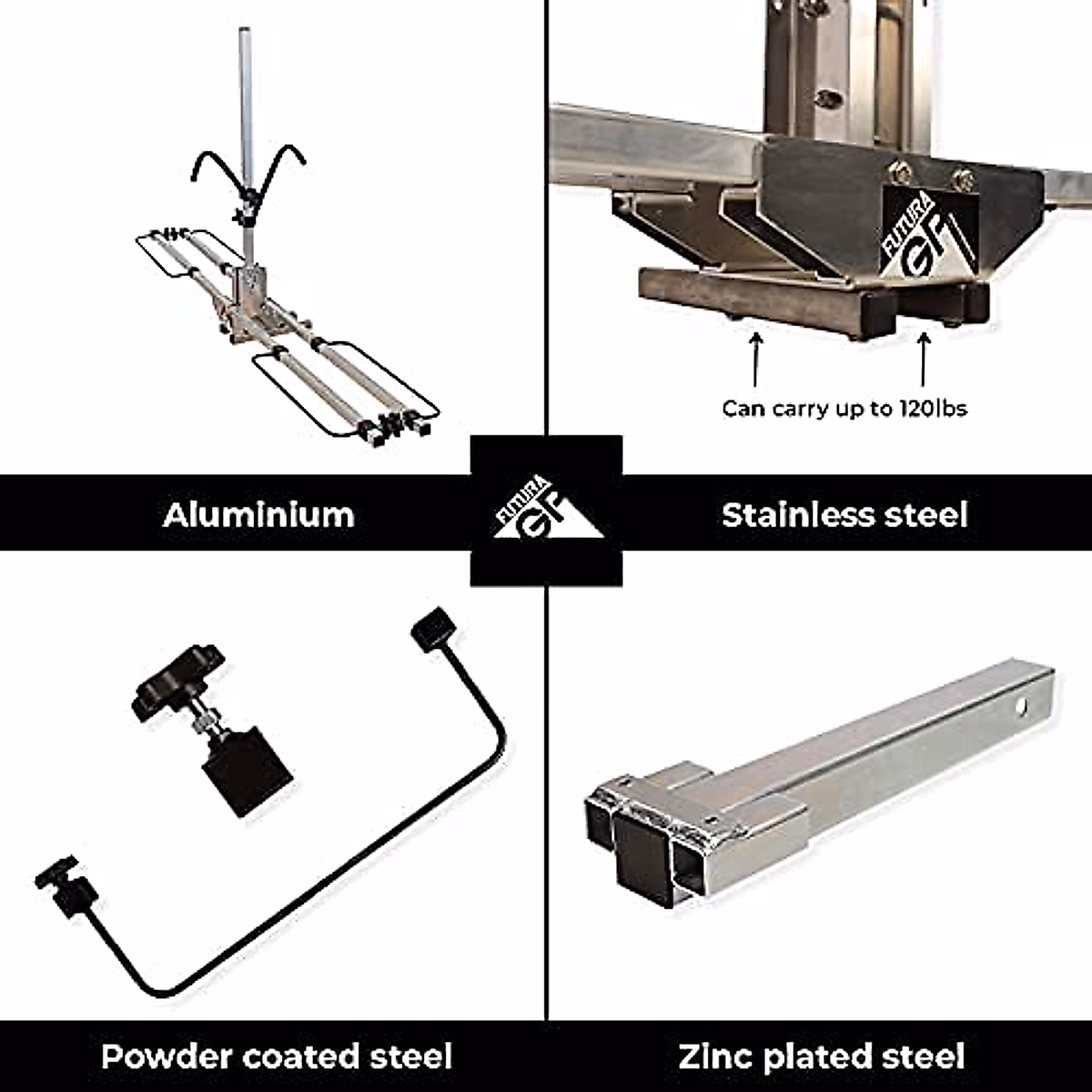 FUTURA GF

Can carry up to 120lbs

Aluminium

FUTURA GF

Stainless steel

Powder coated steel

Zinc plated steel