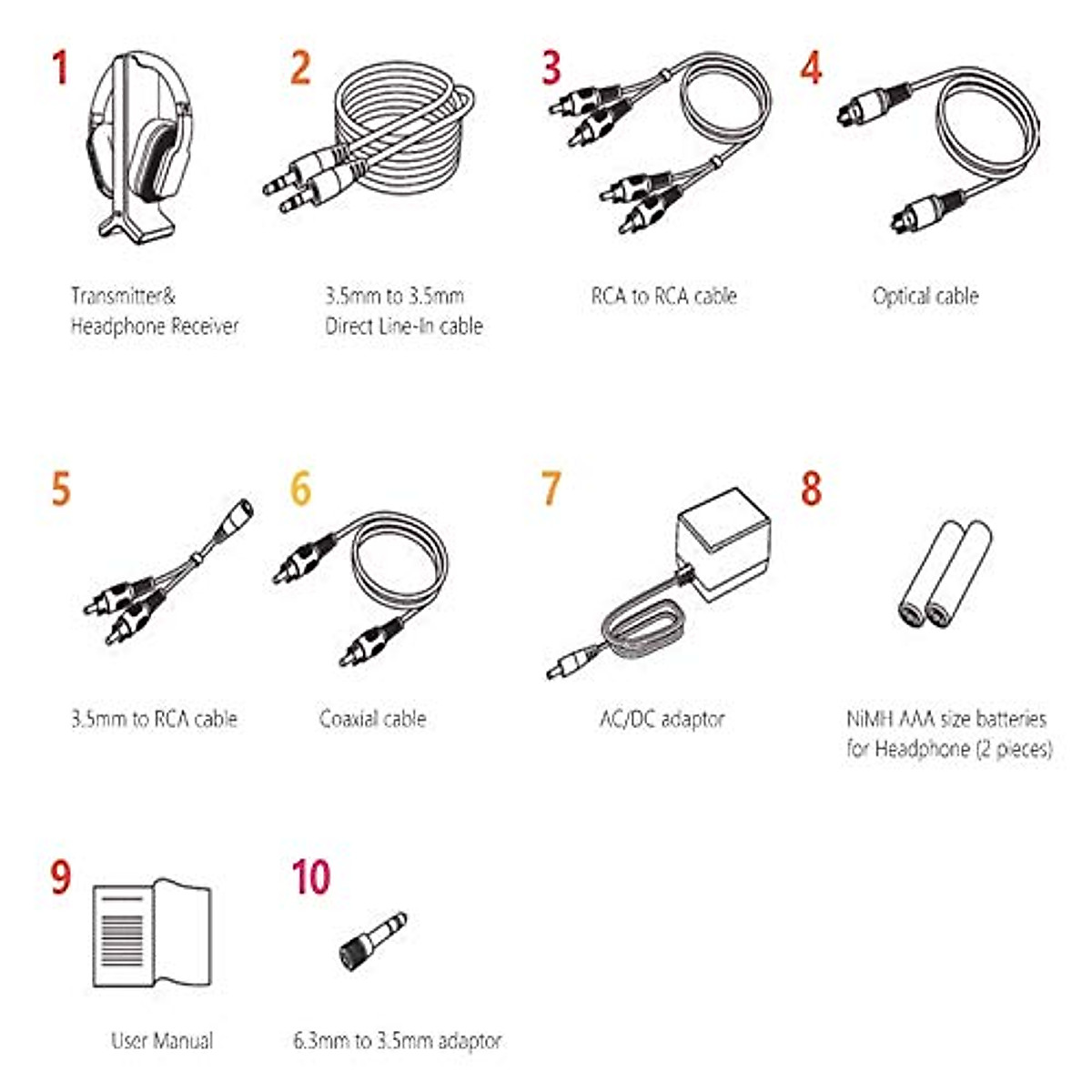 1

Transmitter&
Headphone Receiver

2

3.5mm to 3.5mm
Direct Line-In cable

3

RCA to RCA cable

4

Optical cable

5

3.5mm to RCA cable

6

Coaxial cable

7

AC/DC adaptor

8

NiMH AAA size batteries
for Headphone (2 pieces)

9

User Manual

10

6.3mm to 3.5mm adaptor