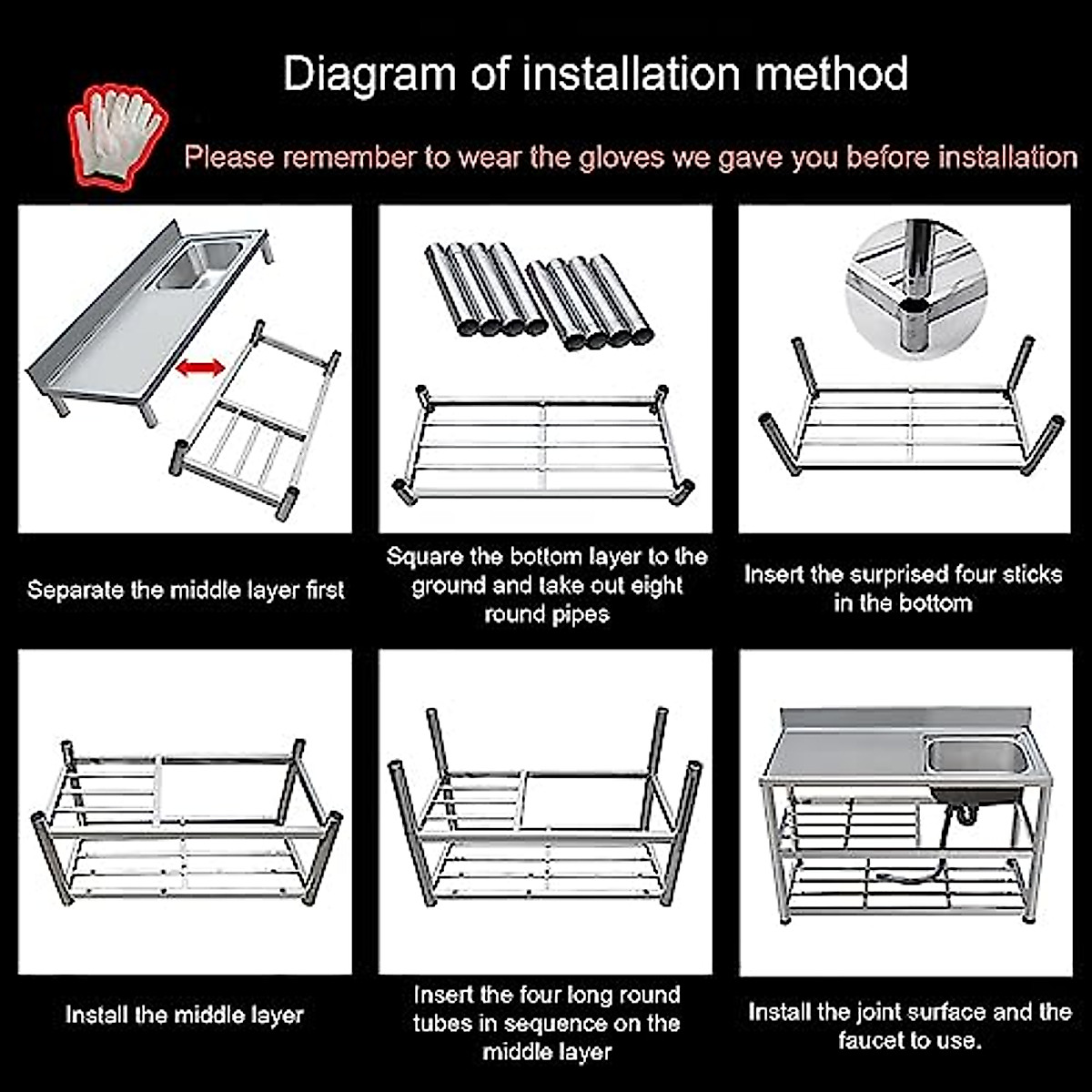 Diagram of installation method

Please remember to wear the gloves we gave you before installation

Separate the middle layer first

Square the bottom layer to the ground and take out eight round pipes

Insert the surprised four sticks in the bottom

Install the middle layer

Insert the four long round tubes in sequence on the middle layer

Install the joint surface and the faucet to use.