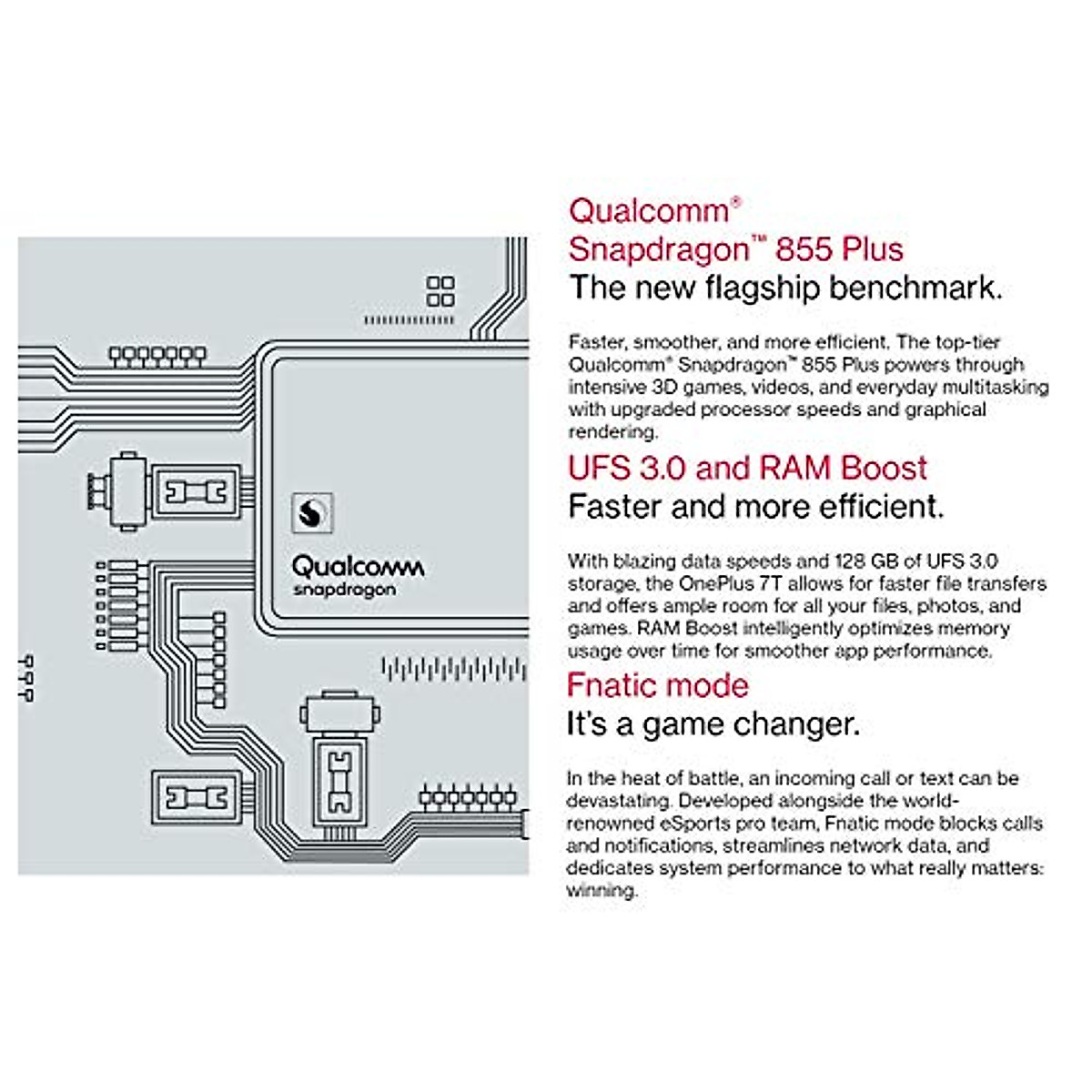 Qualcomm
snapdragon

Qualcomm®
Snapdragon™ 855 Plus
The new flagship benchmark.

Faster, smoother, and more efficient. The top-tier Qualcomm® Snapdragon™ 855 Plus powers through intensive 3D games, videos, and everyday multitasking with upgraded processor speeds and graphical rendering.

UFS 3.0 and RAM Boost
Faster and more efficient.

With blazing data speeds and 128 GB of UFS 3.0 storage, the OnePlus 7T allows for faster file transfers and offers ample room for all your files, photos, and games. RAM Boost intelligently optimizes memory usage over time for smoother app performance.

Fnatic mode
It's a game changer.

In the heat of battle, an incoming call or text can be devastating. Developed alongside the world-renowned eSports pro team, Fnatic mode blocks calls and notifications, streamlines network data, and dedicates system performance to what really matters: winning.