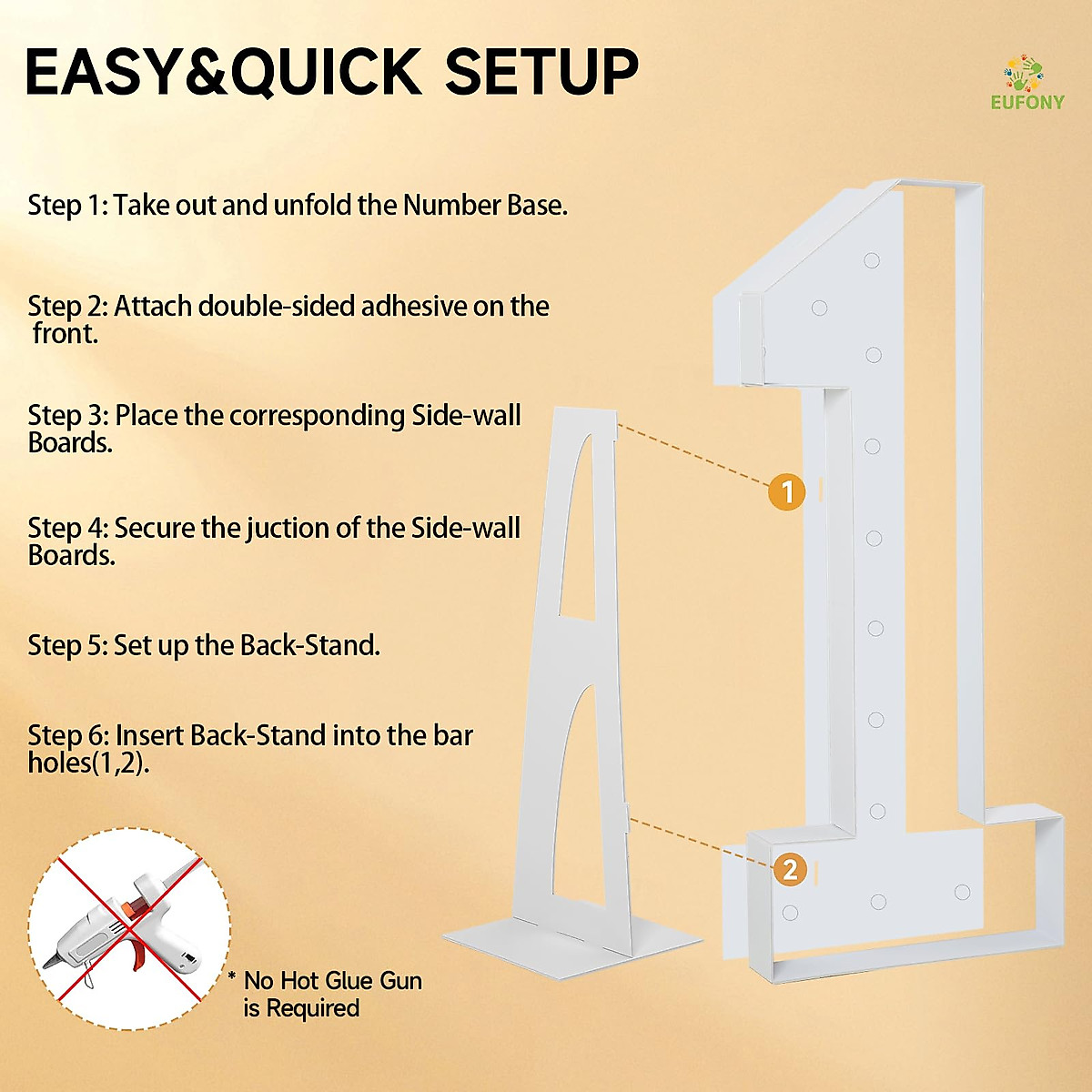 EASY&QUICK SETUP

EUFONY

Step 1: Take out and unfold the Number Base.

Step 2: Attach double-sided adhesive on the front.

Step 3: Place the corresponding Side-wall Boards.

Step 4: Secure the juction of the Side-wall Boards.

Step 5: Set up the Back-Stand.

Step 6: Insert Back-Stand into the bar holes(1,2).

1

2

* No Hot Glue Gun is Required