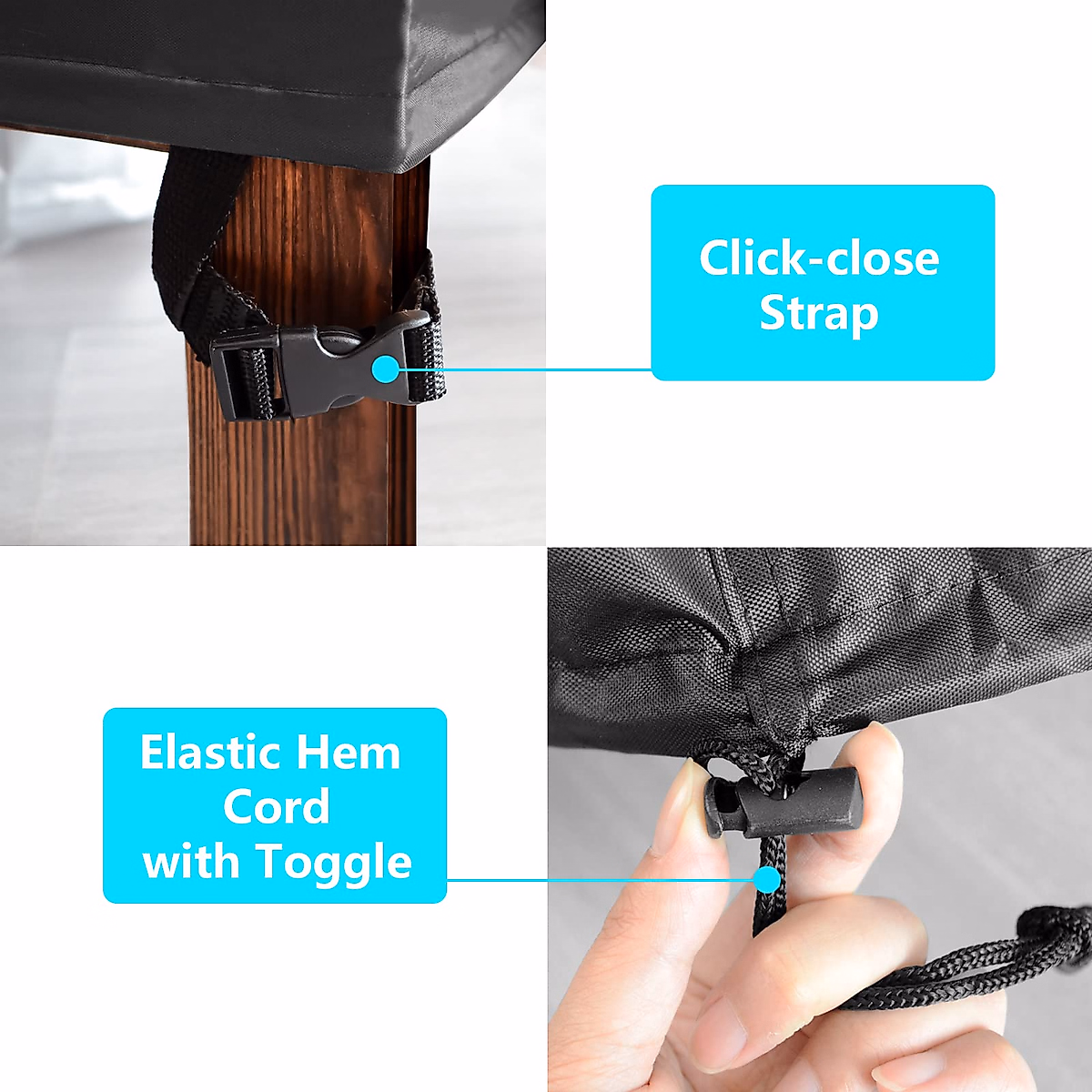 Click-close Strap

Elastic Hem Cord with Toggle