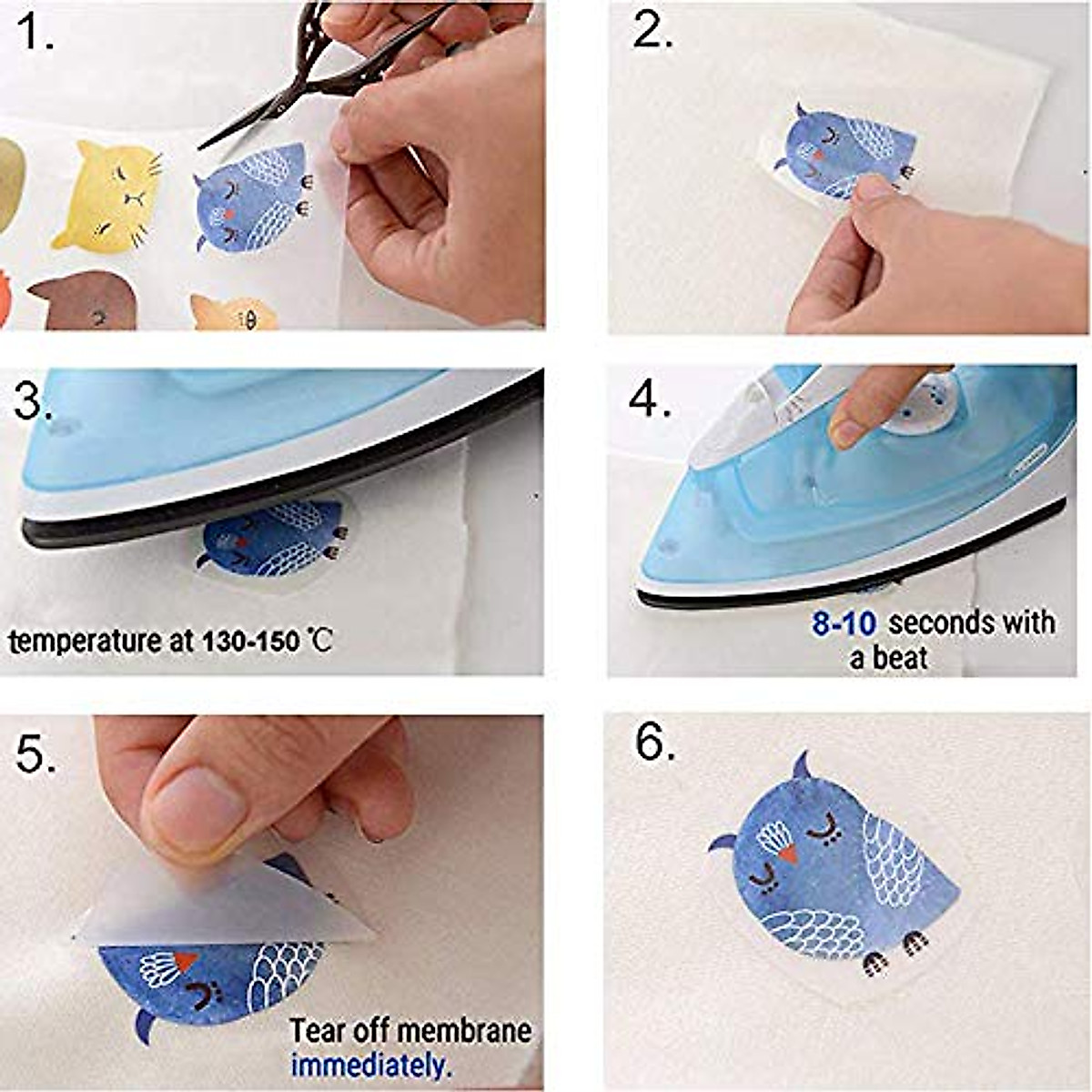 1.

2.

3.

temperature at 130-150 ℃

4.

8-10 seconds with a beat

5.

Tear off membrane immediately.

6.