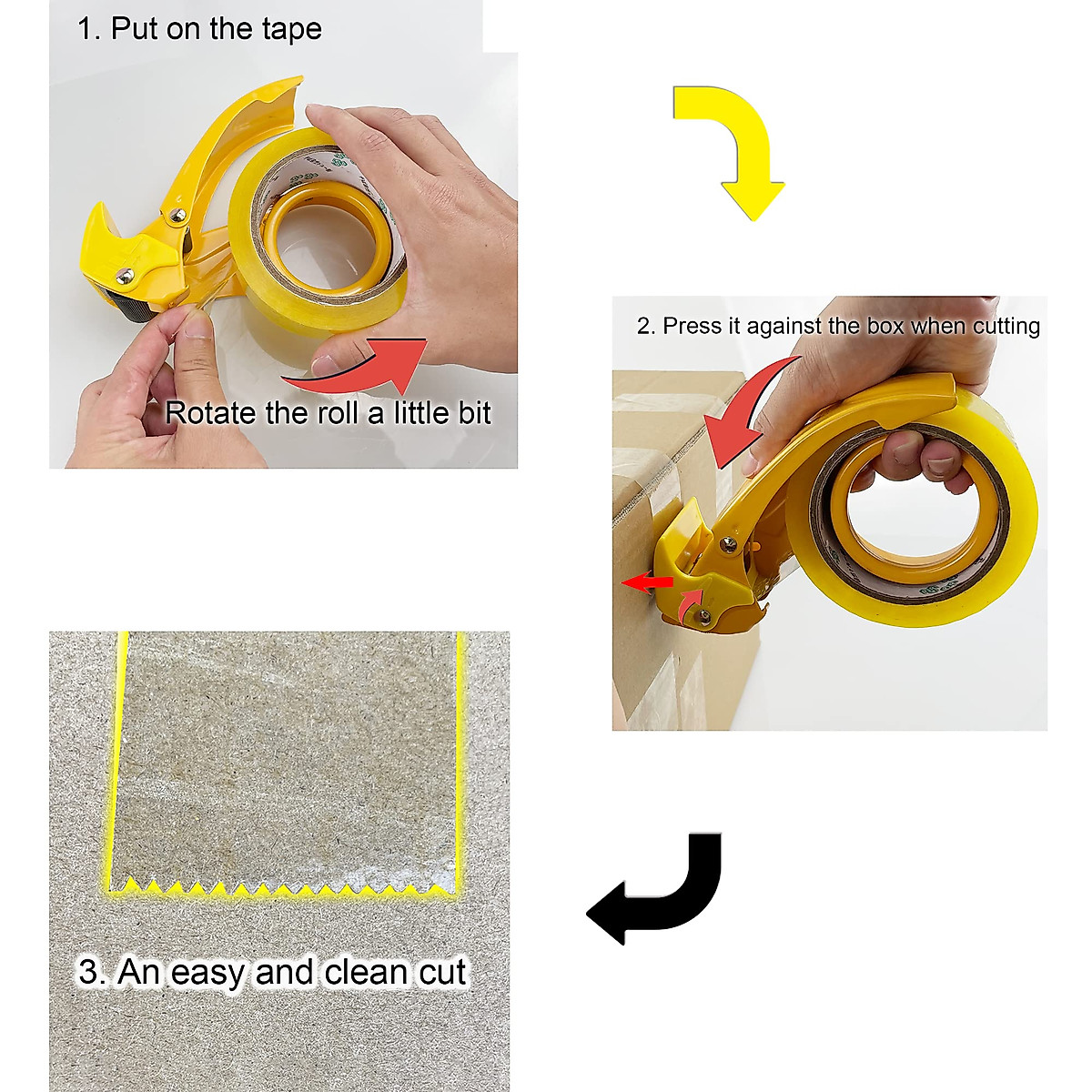 1. Put on the tape

Rotate the roll a little bit

2. Press it against the box when cutting

3. An easy and clean cut