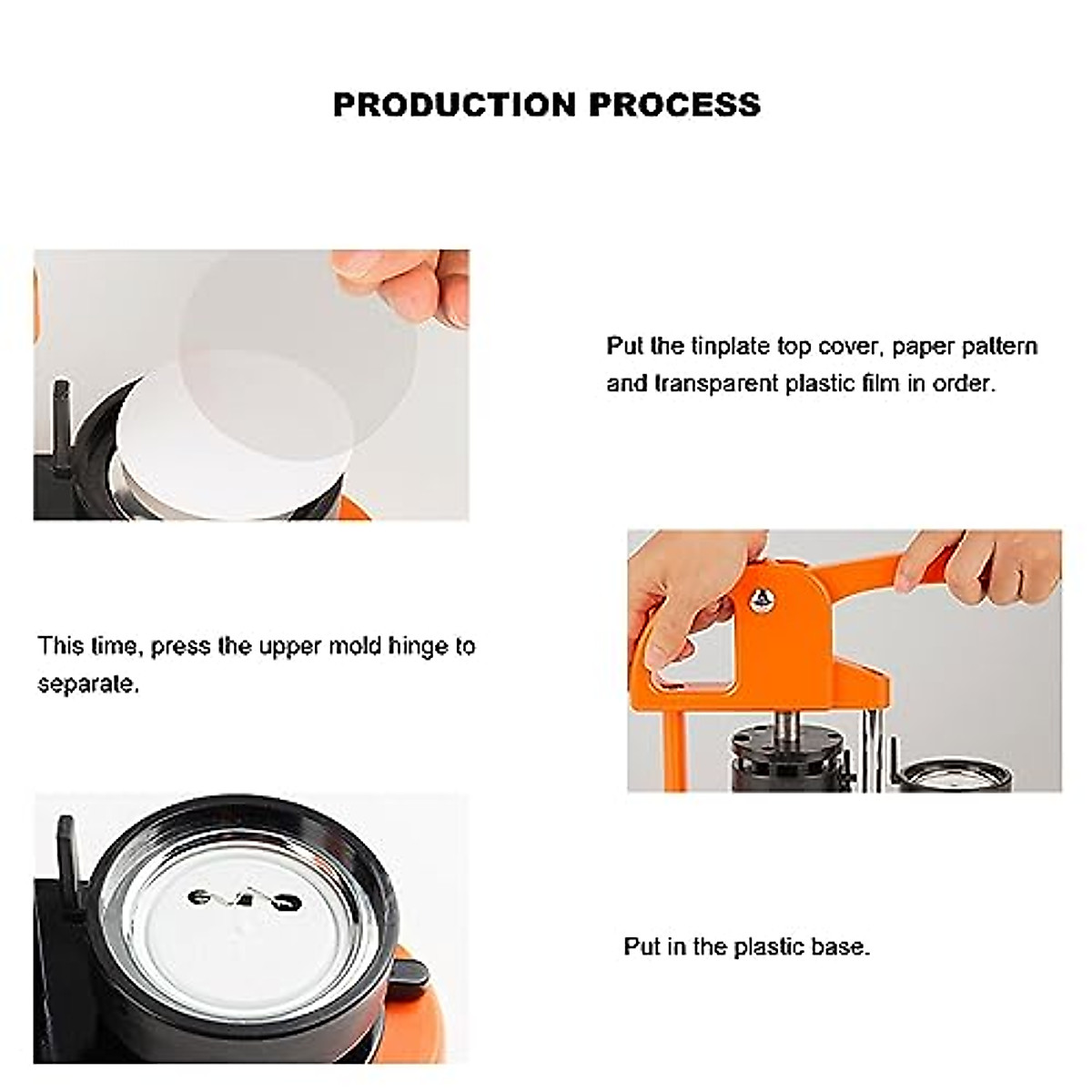 PRODUCTION PROCESS

Put the tinplate top cover, paper pattern and transparent plastic film in order.

This time, press the upper mold hinge to separate.

Put in the plastic base.