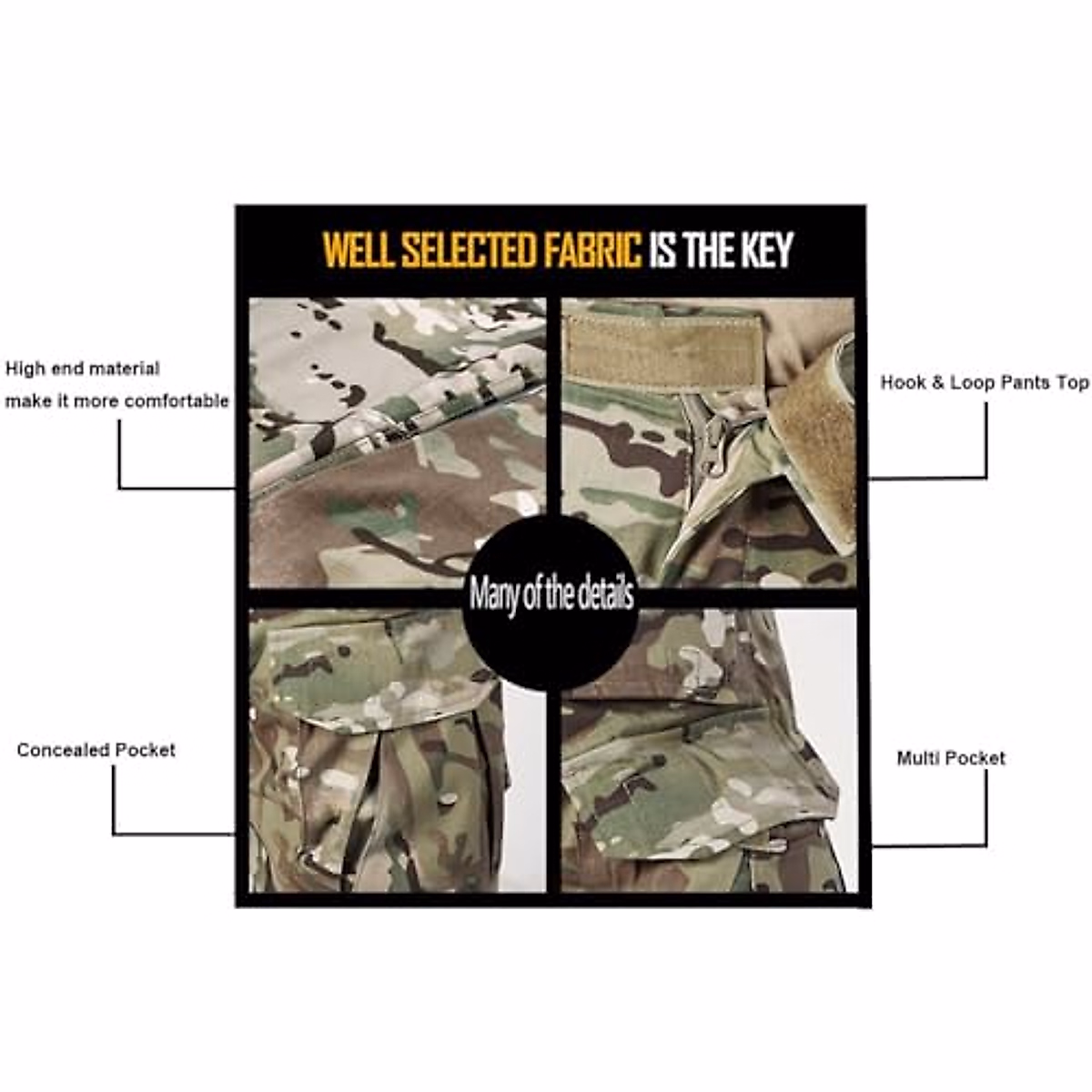 WELL SELECTED FABRIC IS THE KEY

High end material
make it more comfortable

Hook & Loop Pants Top

Many of the details

Concealed Pocket

Multi Pocket