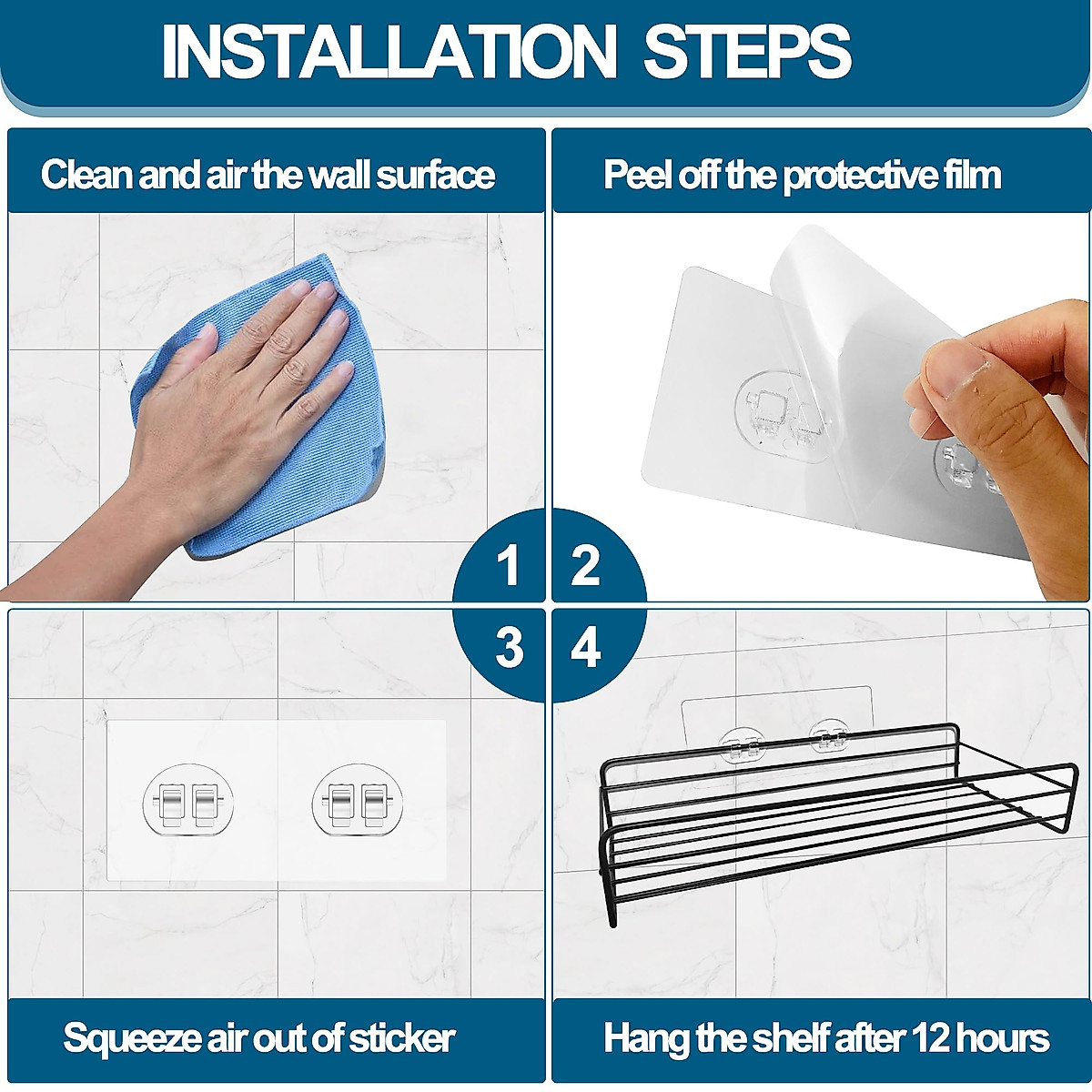 INSTALLATION STEPS

Clean and air the wall surface

Peel off the protective film

1

2

3

4

Squeeze air out of sticker

Hang the shelf after 12 hours