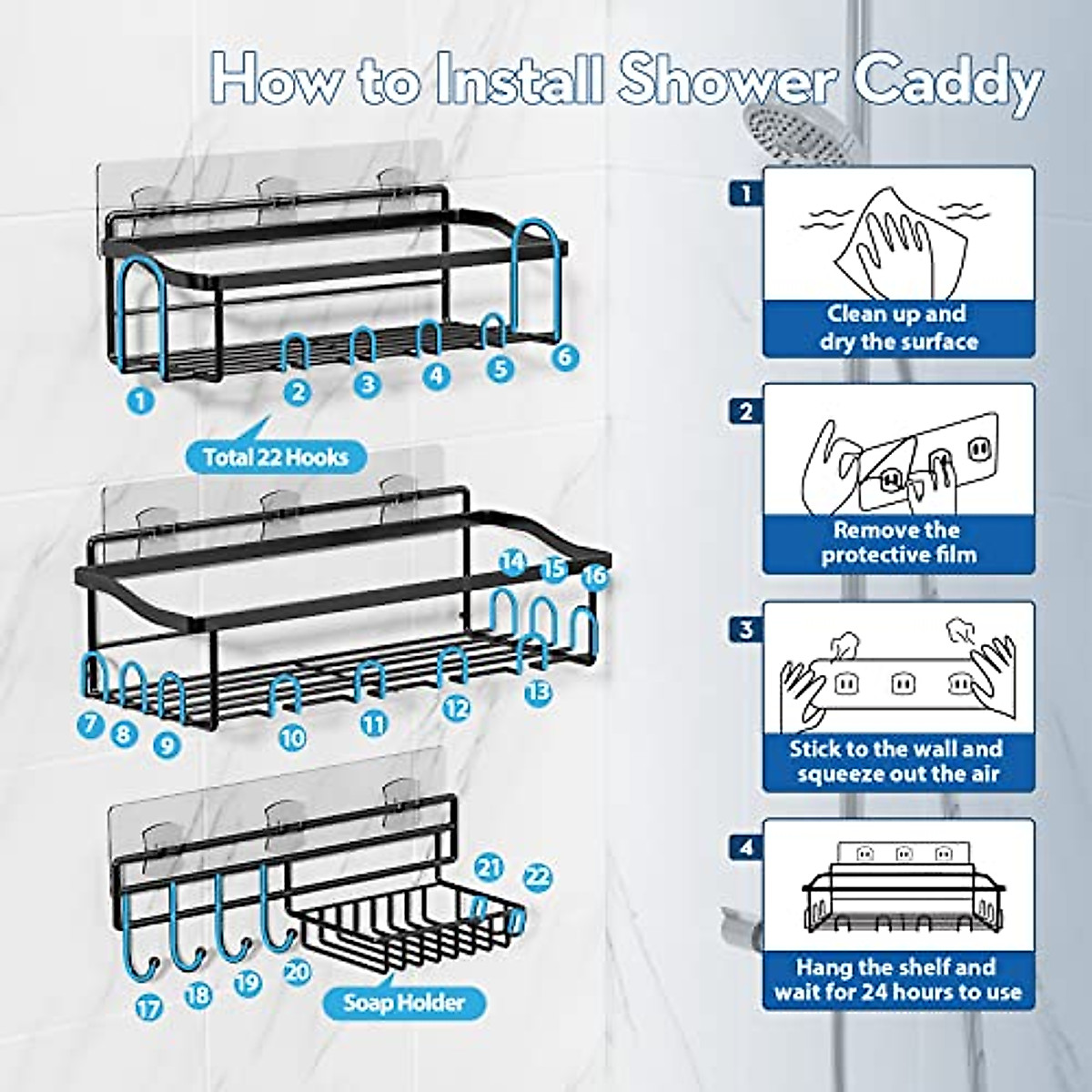 How to Install Shower Caddy

1 2 3 4 5 6

Total 22 Hooks

14 15 16

7 8 9 10 11 12 13

21 22

17 18 19 20

Soap Holder

1

Clean up and dry the surface

2

Remove the protective film

3

Stick to the wall and squeeze out the air

4

Hang the shelf and wait for 24 hours to use