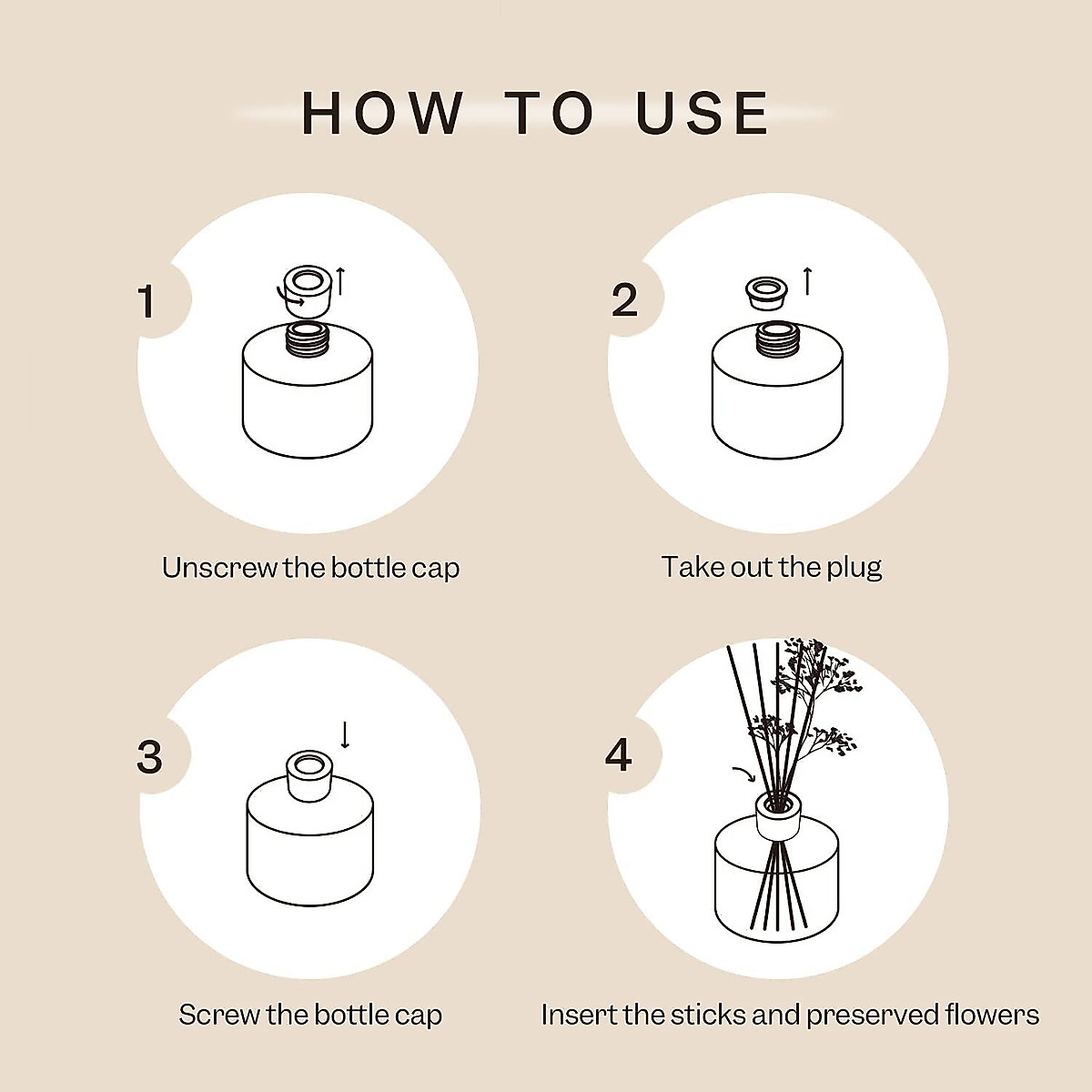 HOW TO USE

1

Unscrew the bottle cap

2

Take out the plug

3

Screw the bottle cap

4

Insert the sticks and preserved flowers