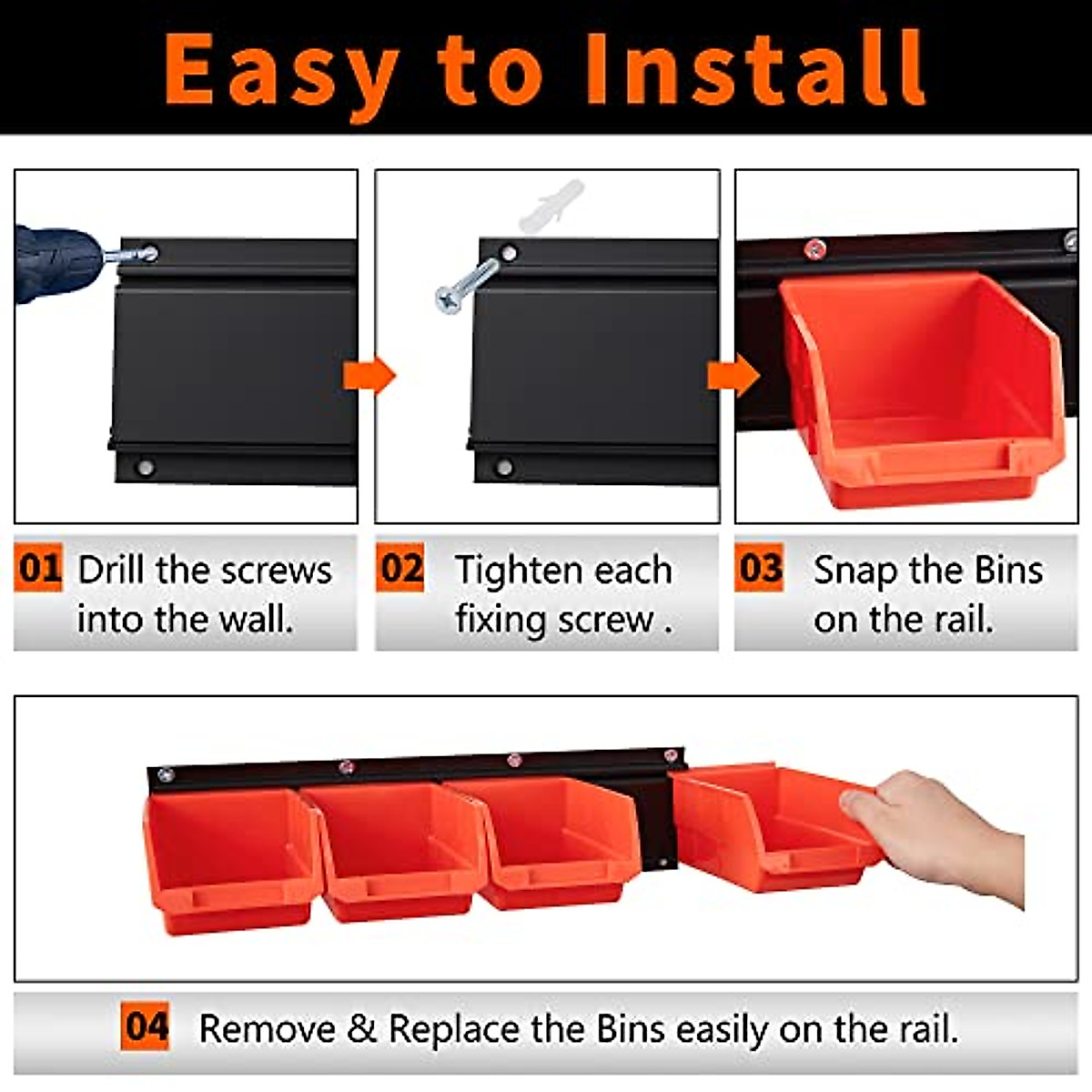 Easy to Install

01 Drill the screws into the wall.

02 Tighten each fixing screw .

03 Snap the Bins on the rail.

04 Remove & Replace the Bins easily on the rail.