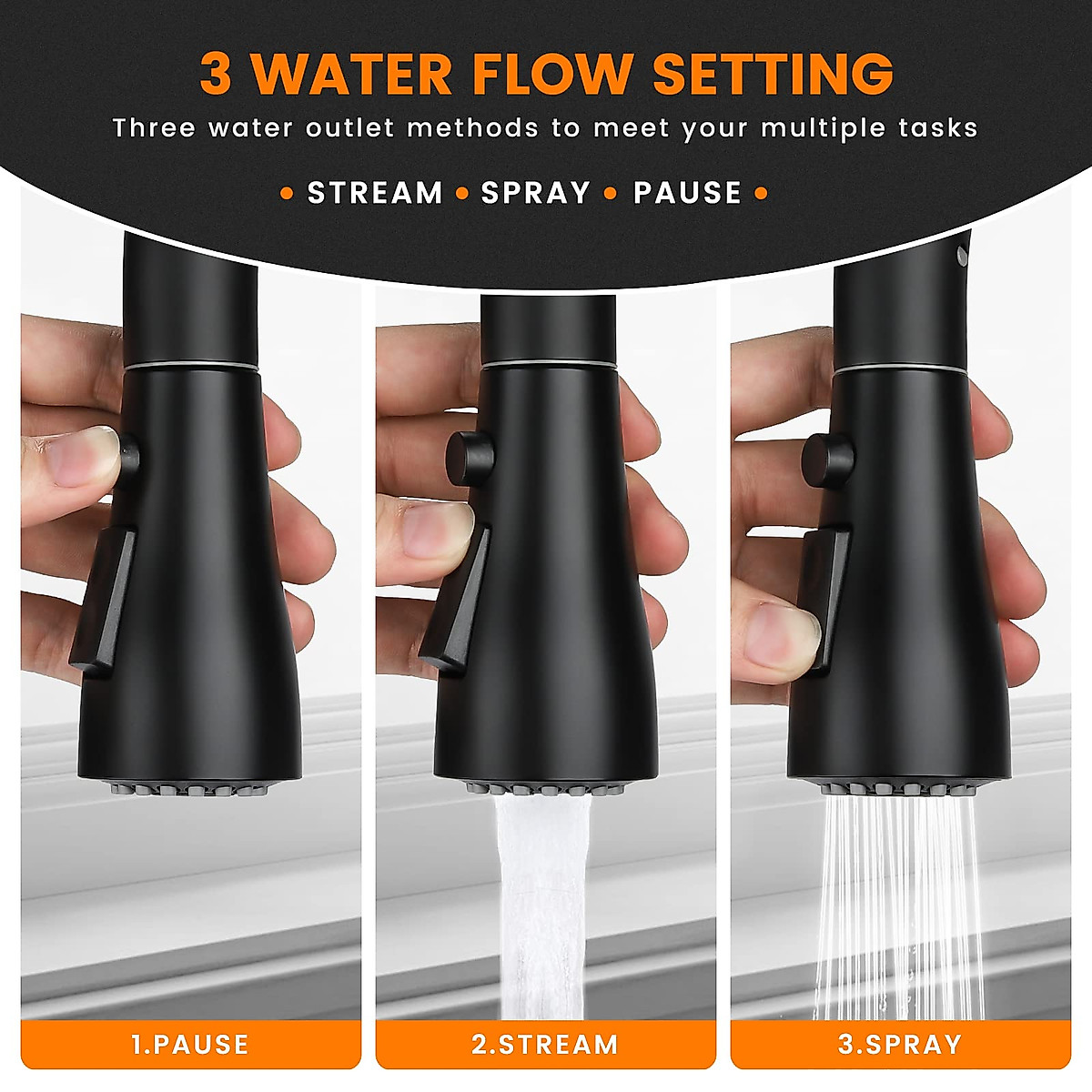 3 WATER FLOW SETTING

Three water outlet methods to meet your multiple tasks

• STREAM • SPRAY • PAUSE •

1.PAUSE

2.STREAM

3.SPRAY