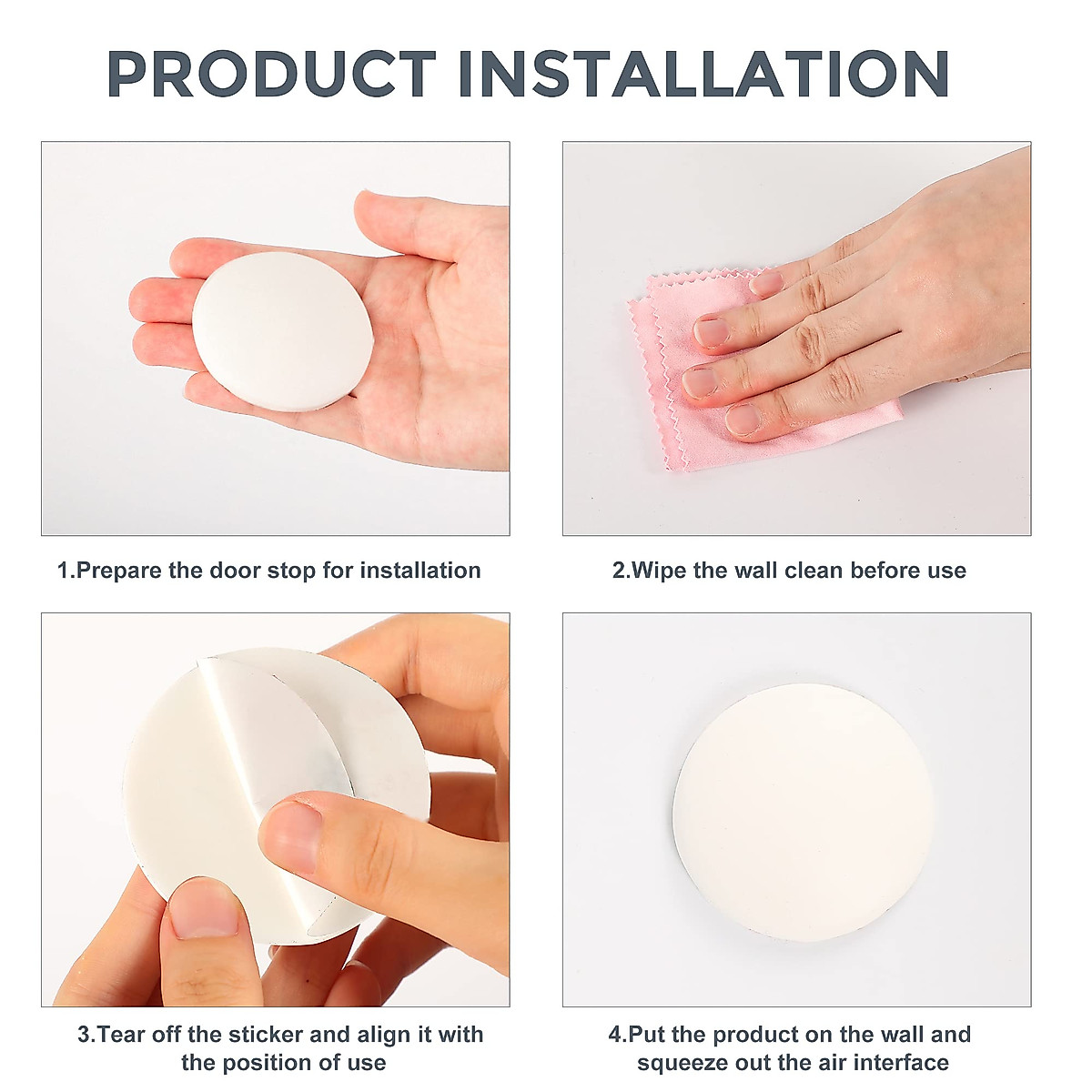 PRODUCT INSTALLATION

1.Prepare the door stop for installation

2.Wipe the wall clean before use

3.Tear off the sticker and align it with the position of use

4.Put the product on the wall and squeeze out the air interface