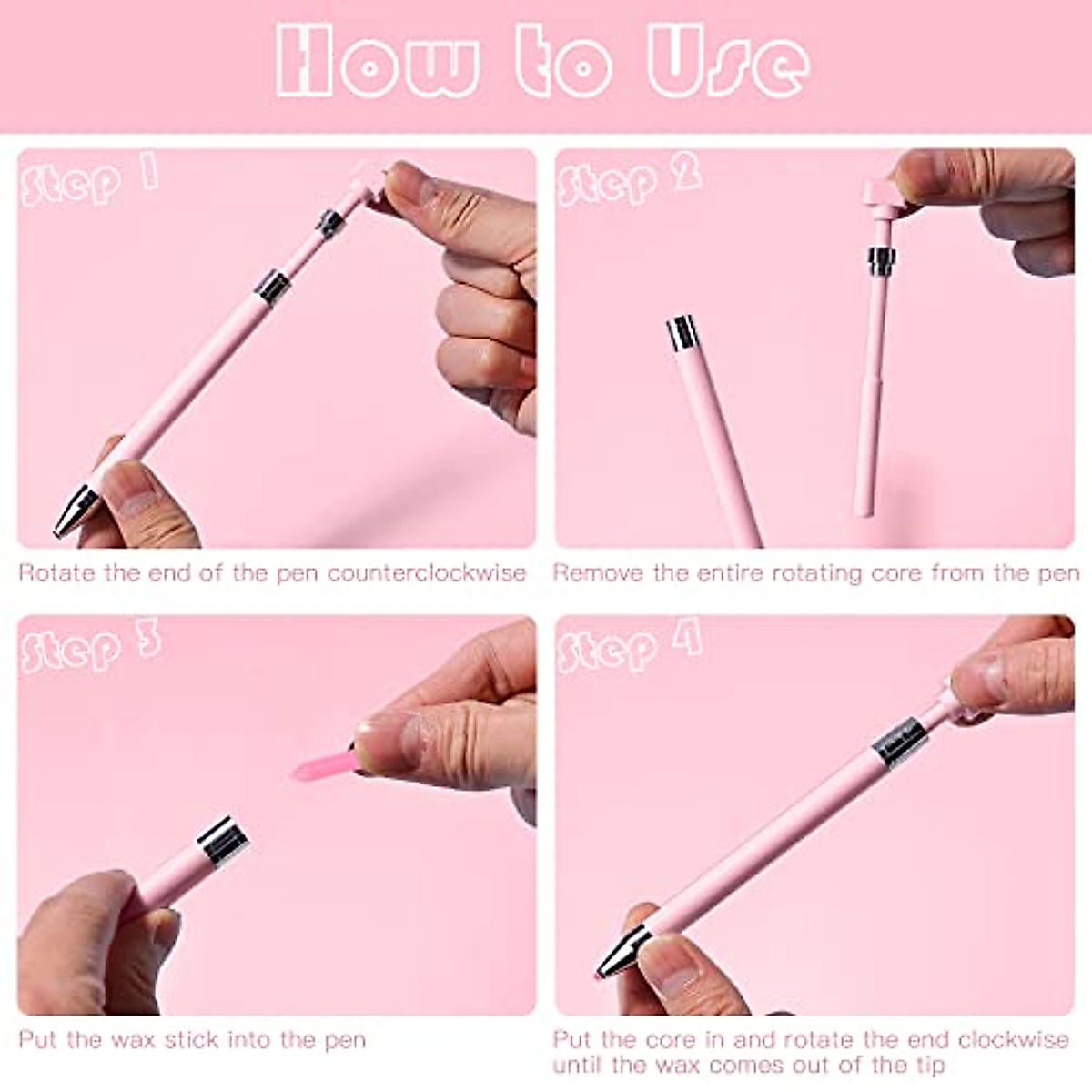 How to Use

Step 1

Rotate the end of the pen counterclockwise

Step 2

Remove the entire rotating core from the pen

Step 3

Put the wax stick into the pen

Step 4

Put the core in and rotate the end clockwise until the wax comes out of the tip