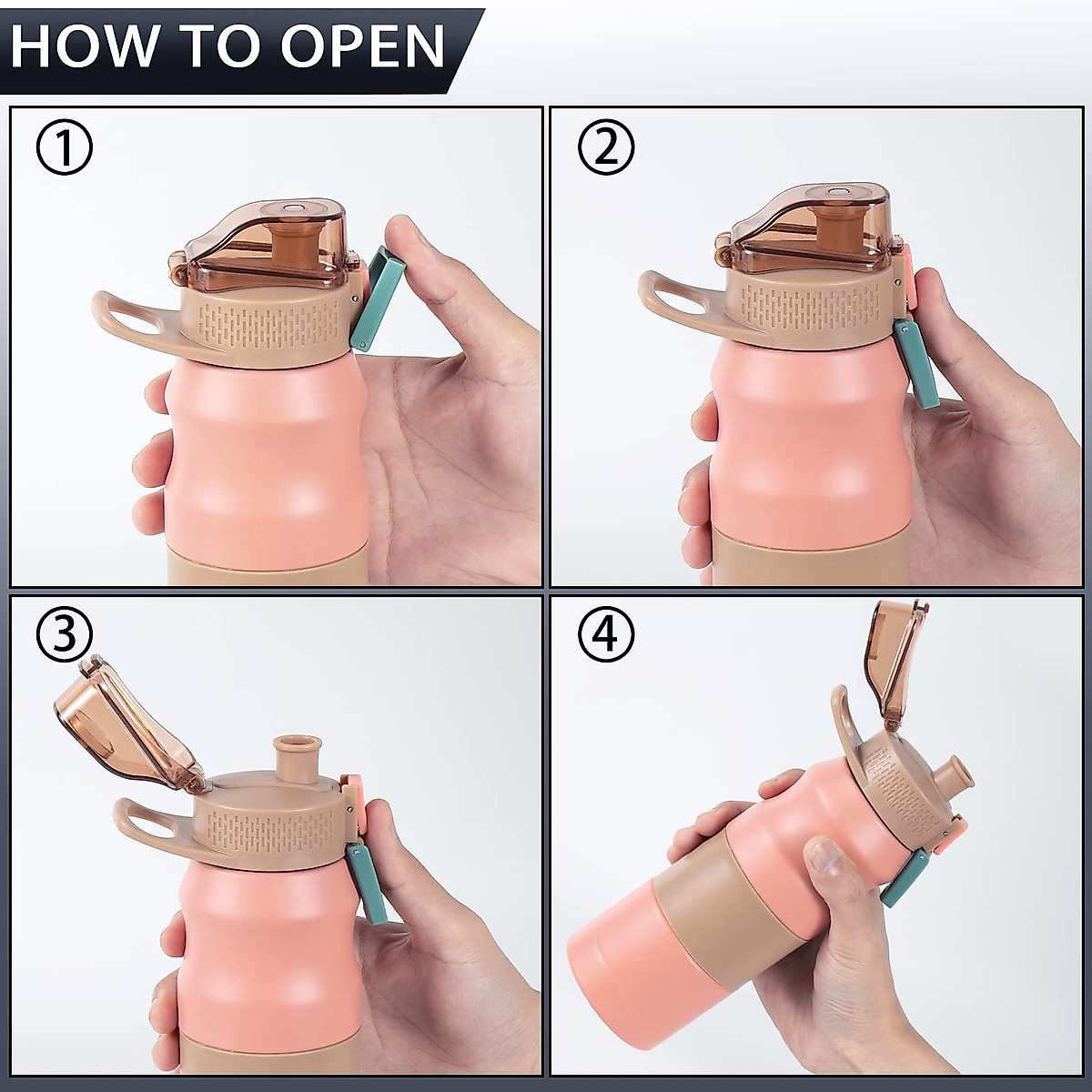 HOW TO OPEN

①

②

③

④