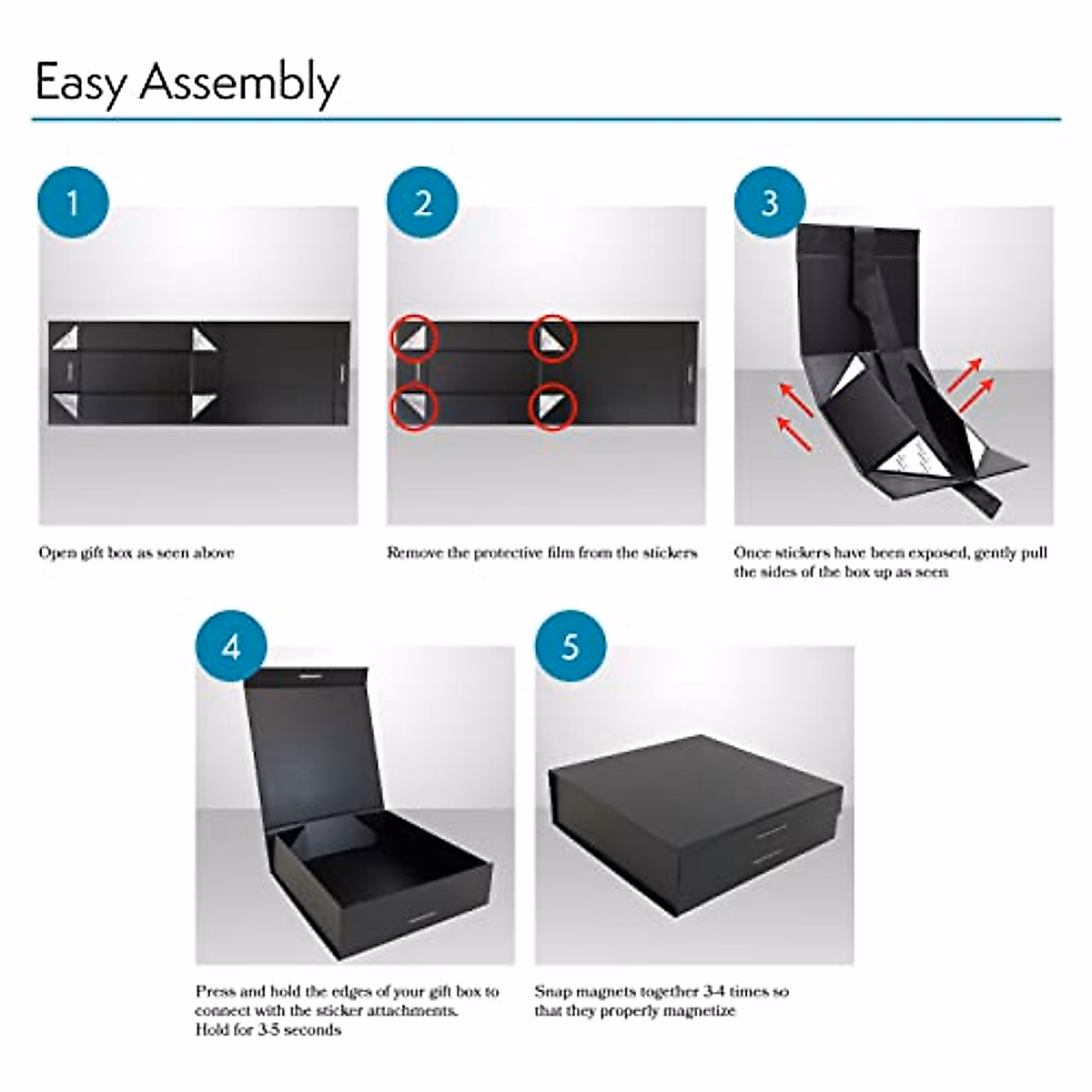 Easy Assembly

1

Open gift box as seen above

2

Remove the protective film from the stickers

3

Once stickers have been exposed, gently pull the sides of the box up as seen

4

Press and hold the edges of your gift box to connect with the sticker attachments. Hold for 3-5 seconds

5

Snap magnets together 3-4 times so that they properly magnetize