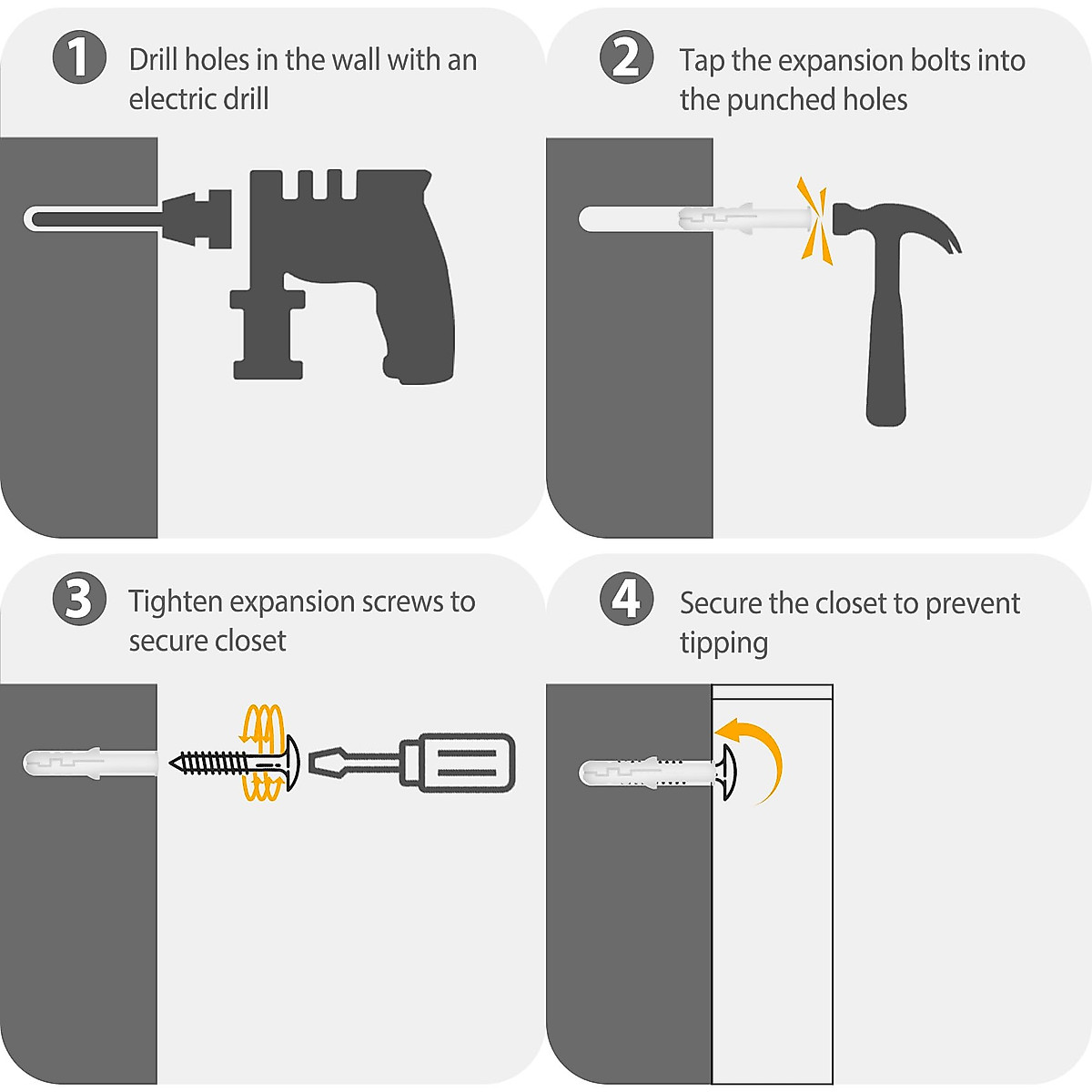 1 Drill holes in the wall with an electric drill

2 Tap the expansion bolts into the punched holes

3 Tighten expansion screws to secure closet

4 Secure the closet to prevent tipping