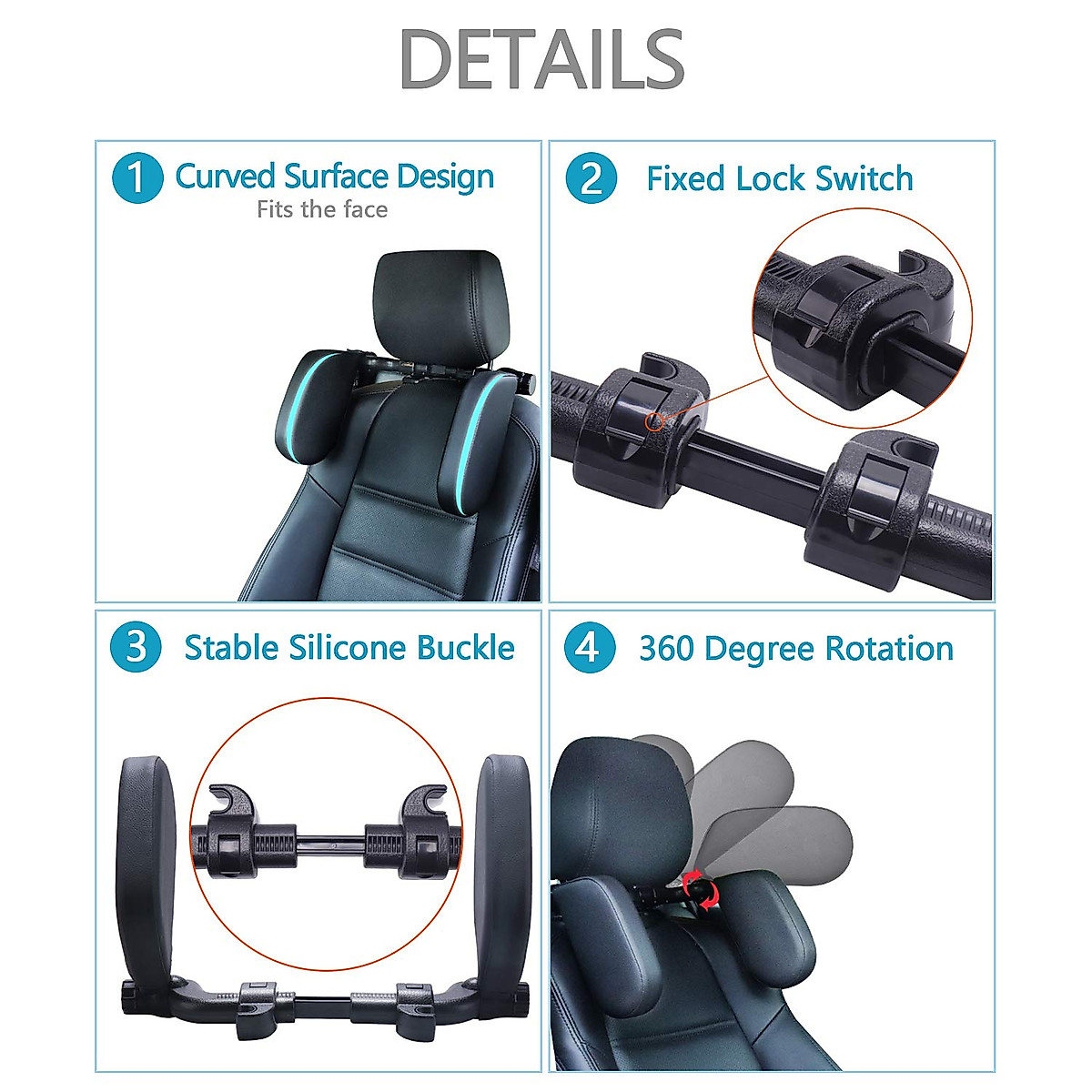 DETAILS

1 Curved Surface Design
Fits the face

2 Fixed Lock Switch

3 Stable Silicone Buckle

4 360 Degree Rotation