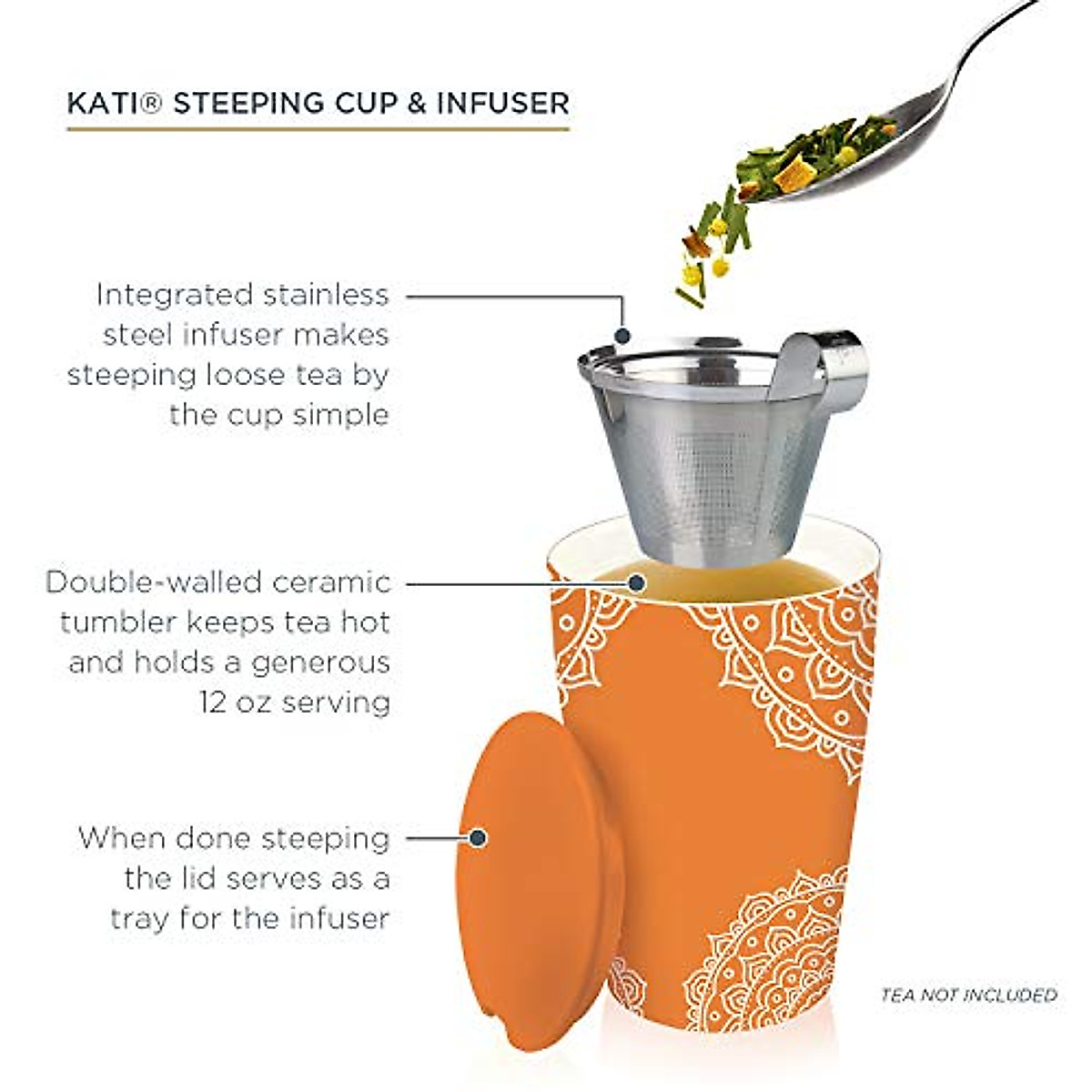 KATI® STEEPING CUP & INFUSER

Integrated stainless steel infuser makes steeping loose tea by the cup simple

Double-walled ceramic tumbler keeps tea hot and holds a generous 12 oz serving

When done steeping the lid serves as a tray for the infuser

TEA NOT INCLUDED