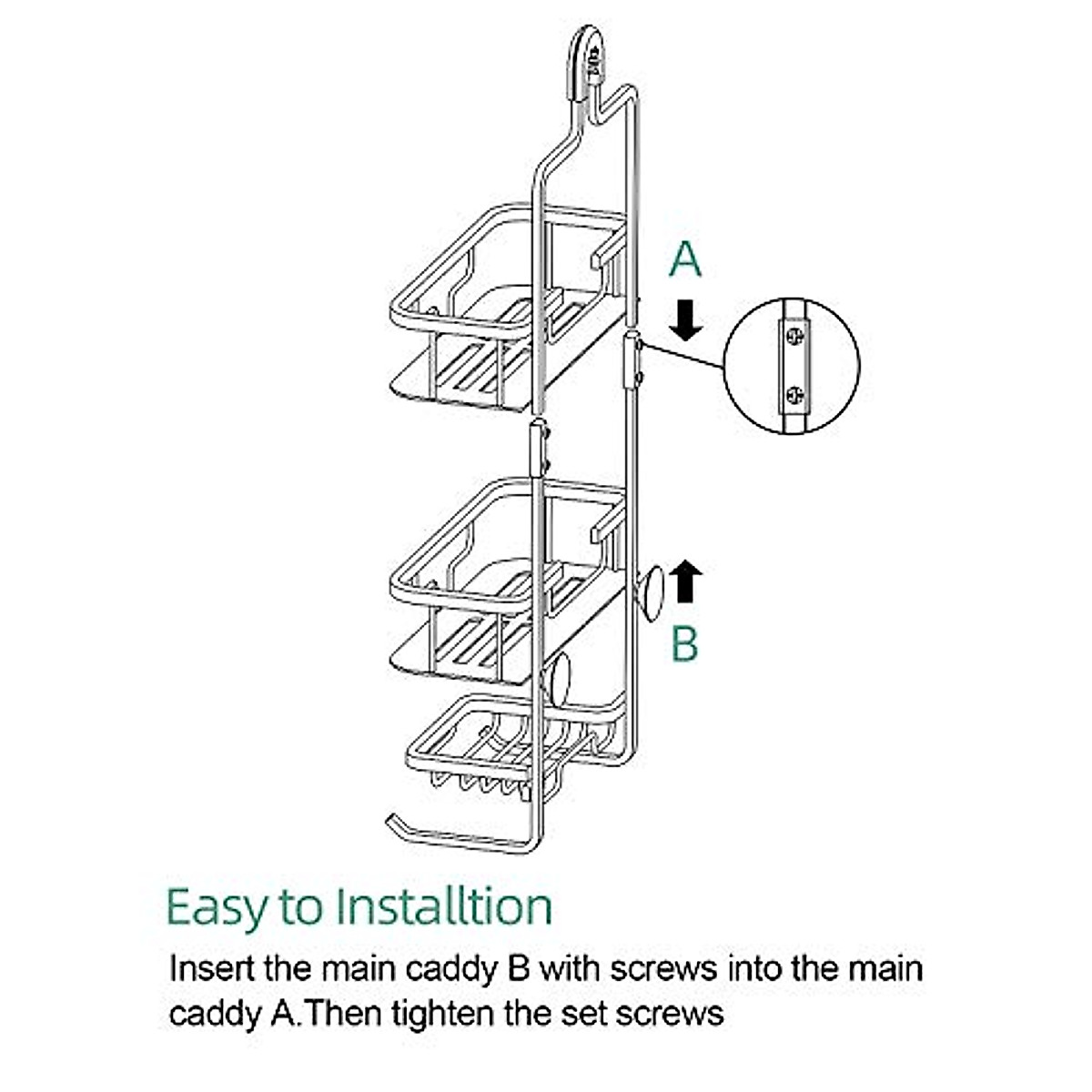 A

B

Easy to Installtion

Insert the main caddy B with screws into the main caddy A.Then tighten the set screws