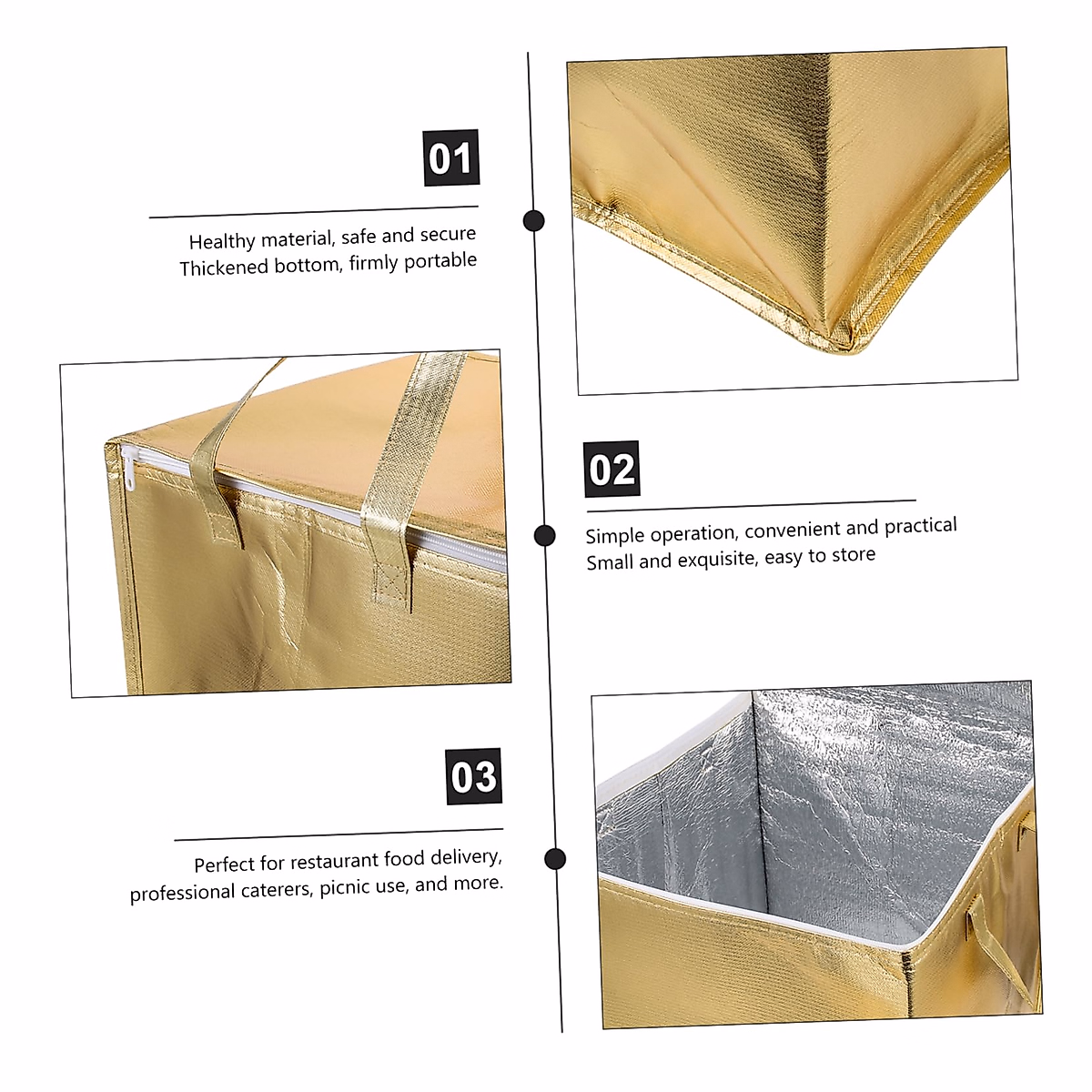 01

Healthy material, safe and secure
Thickened bottom, firmly portable

02

Simple operation, convenient and practical
Small and exquisite, easy to store

03

Perfect for restaurant food delivery, professional caterers, picnic use, and more.