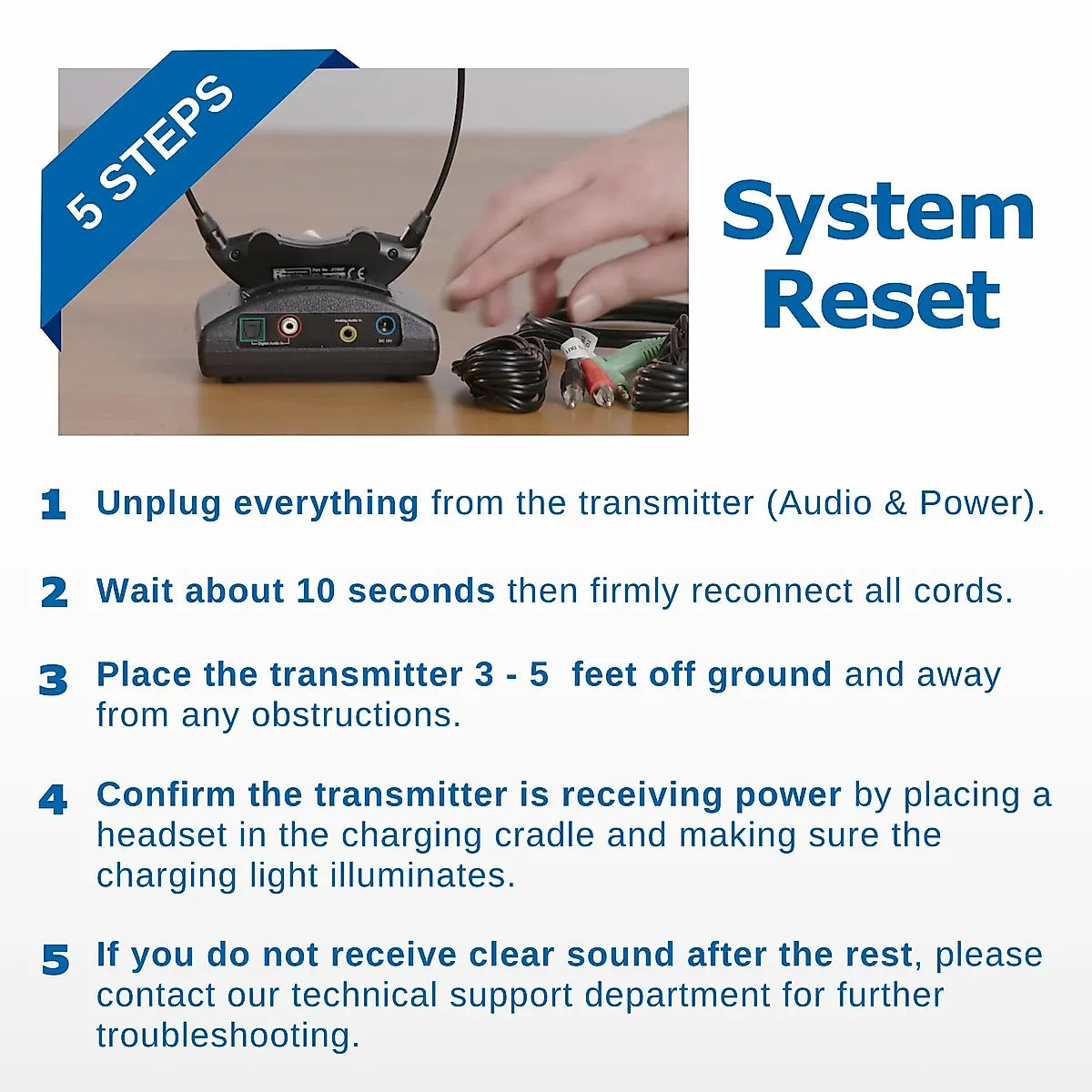 5 STEPS

System Reset

1 Unplug everything from the transmitter (Audio & Power).

2 Wait about 10 seconds then firmly reconnect all cords.

3 Place the transmitter 3 - 5 feet off ground and away from any obstructions.

4 Confirm the transmitter is receiving power by placing a headset in the charging cradle and making sure the charging light illuminates.

5 If you do not receive clear sound after the rest, please contact our technical support department for further troubleshooting.