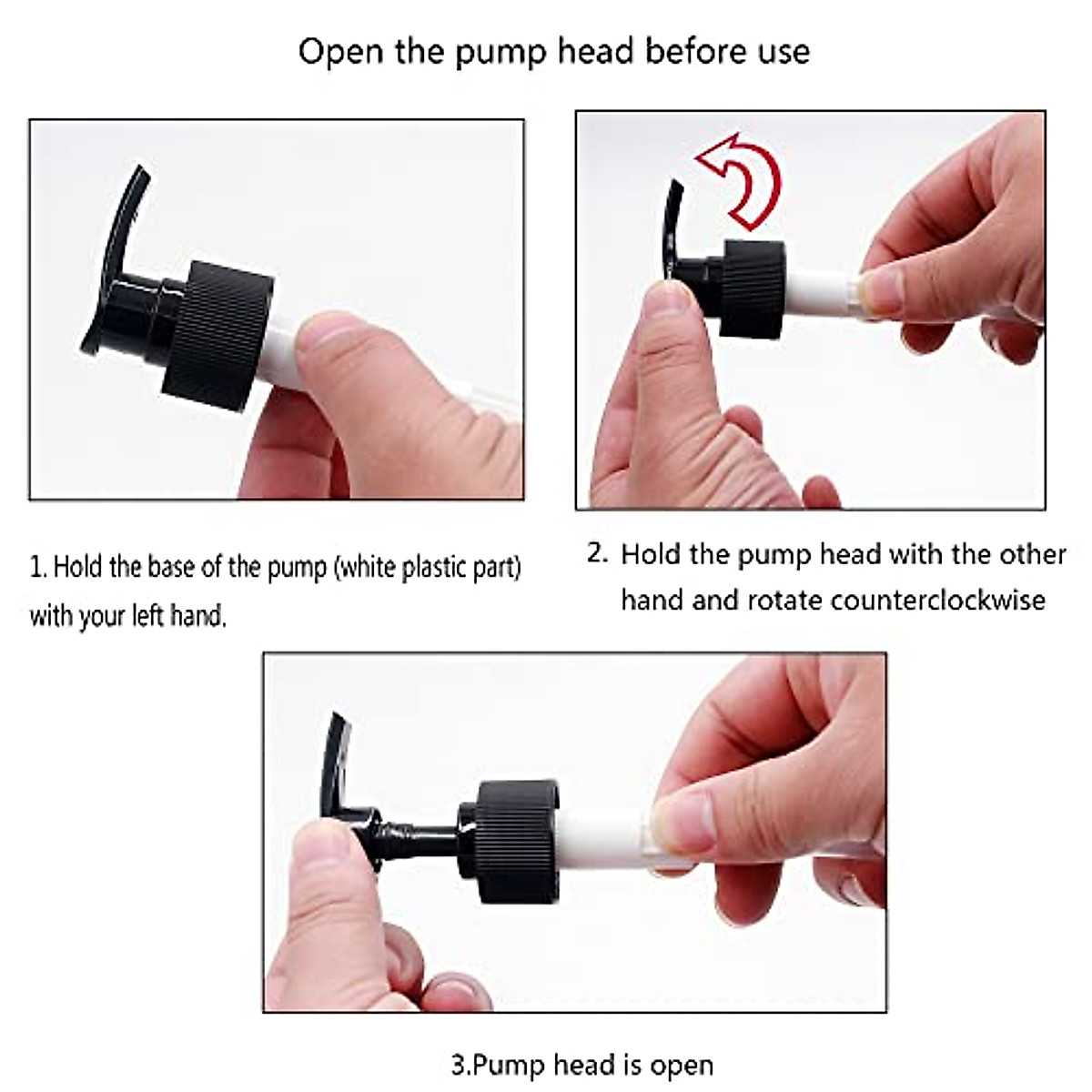 Open the pump head before use

1. Hold the base of the pump (white plastic part) with your left hand.

2. Hold the pump head with the other hand and rotate counterclockwise

3.Pump head is open