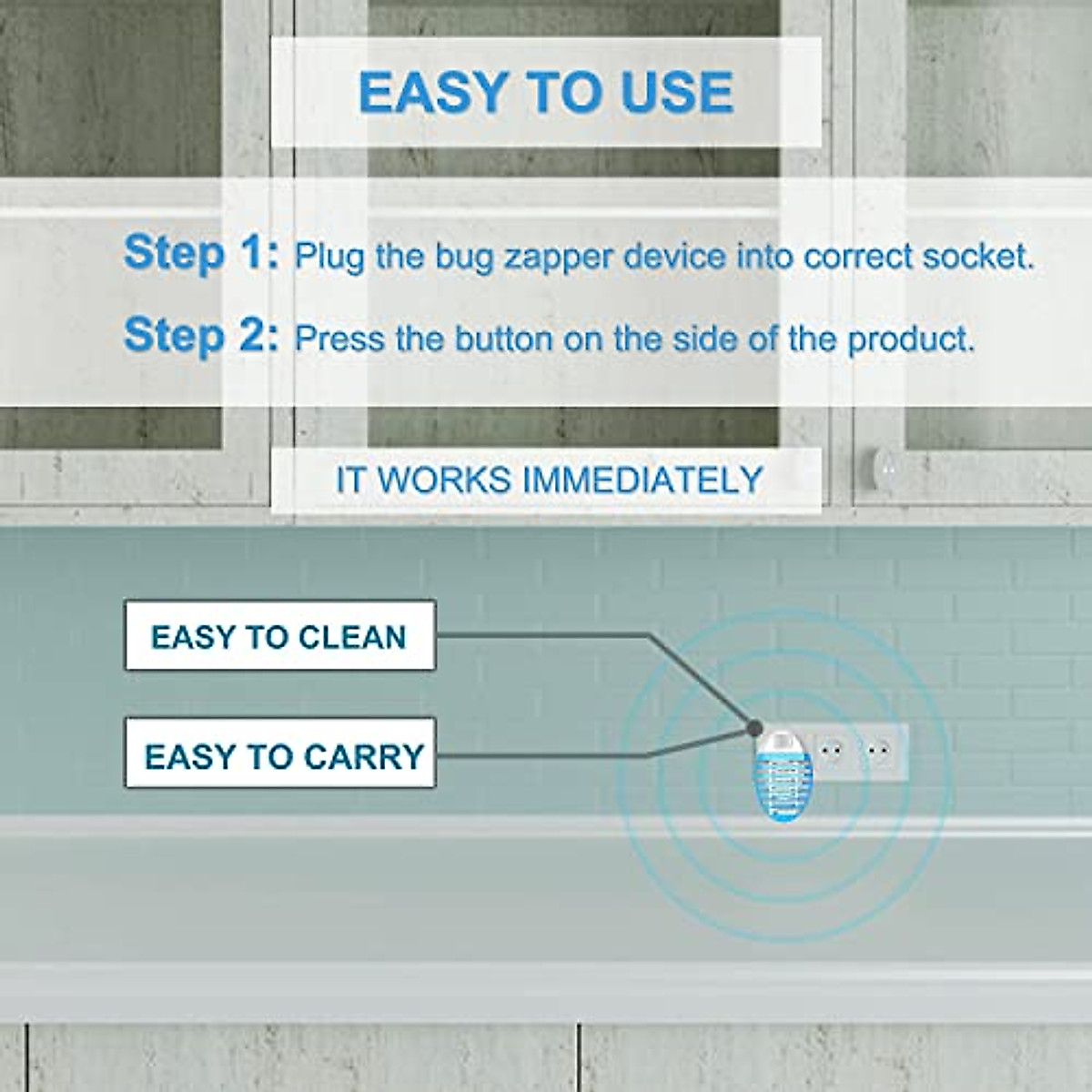 EASY TO USE

Step 1: Plug the bug zapper device into correct socket.

Step 2: Press the button on the side of the product.

IT WORKS IMMEDIATELY

EASY TO CLEAN

EASY TO CARRY