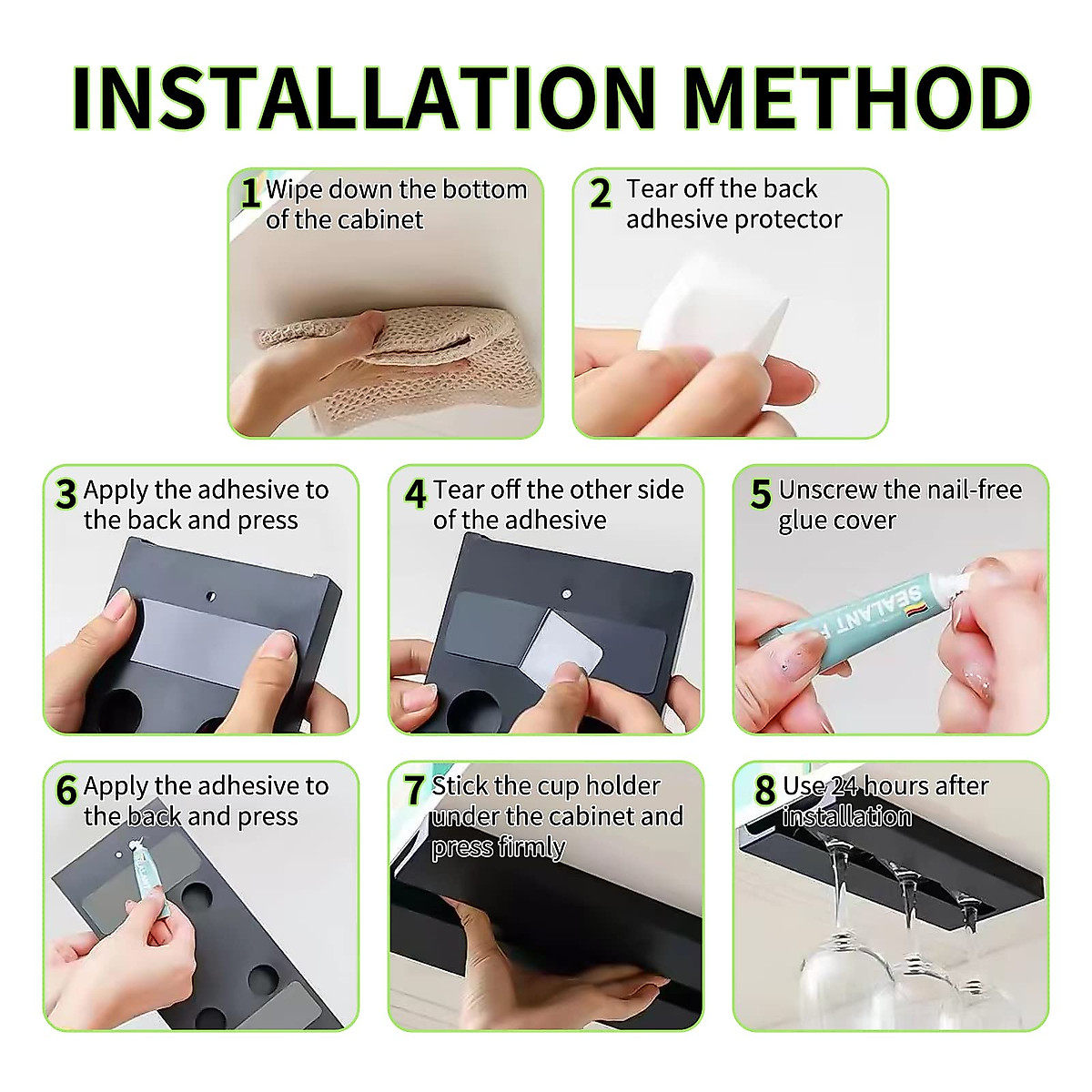 INSTALLATION METHOD

1 Wipe down the bottom of the cabinet

2 Tear off the back adhesive protector

3 Apply the adhesive to the back and press

4 Tear off the other side of the adhesive

5 Unscrew the nail-free glue cover

SEALANT F

6 Apply the adhesive to the back and press

7 Stick the cup holder under the cabinet and press firmly

8 Use 24 hours after installation