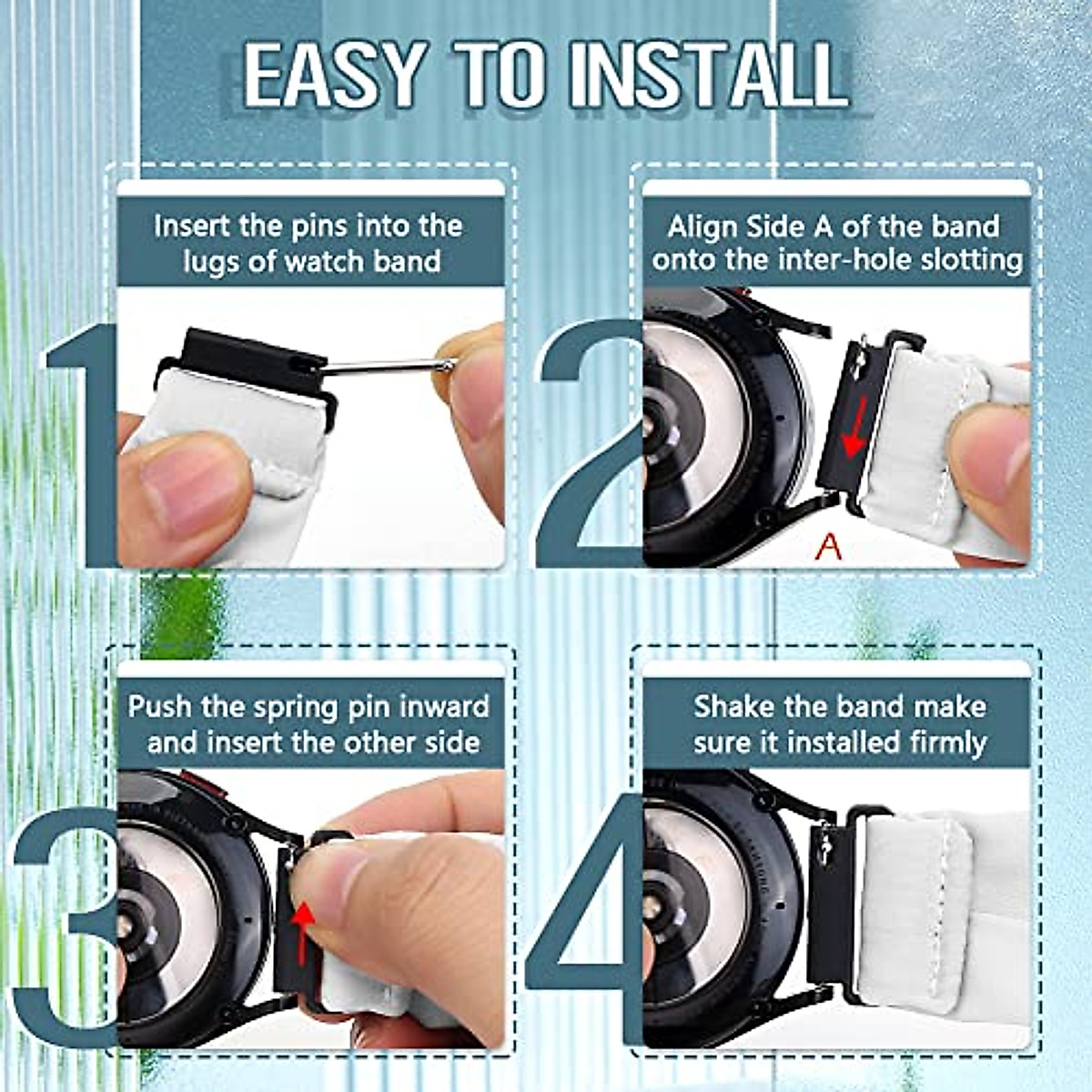 EASY TO INSTALL

1
Insert the pins into the lugs of watch band

2
Align Side A of the band onto the inter-hole slotting

A

3
Push the spring pin inward and insert the other side

4
Shake the band make sure it installed firmly