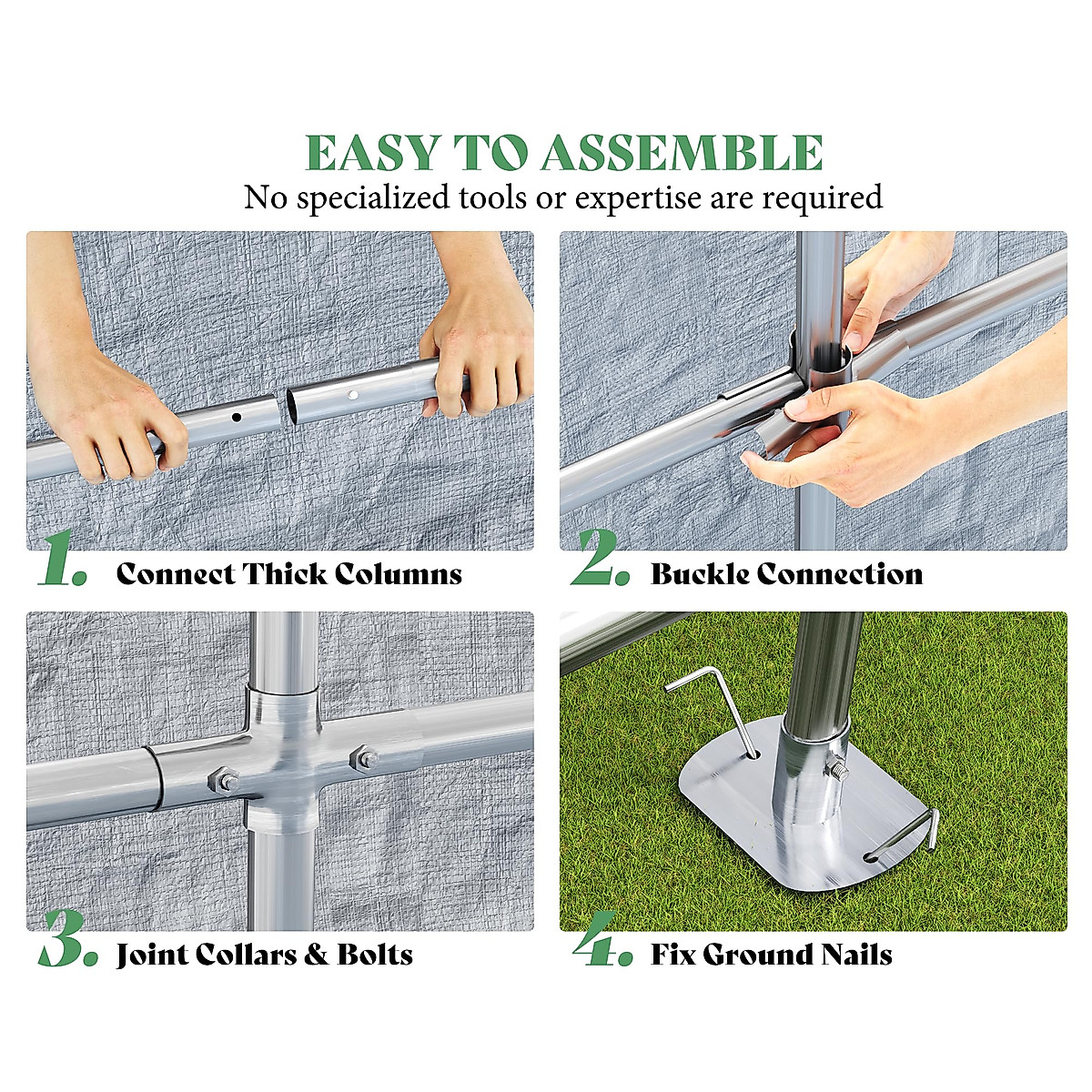 EASY TO ASSEMBLE
No specialized tools or expertise are required

1. Connect Thick Columns

2. Buckle Connection

3. Joint Collars & Bolts

4. Fix Ground Nails