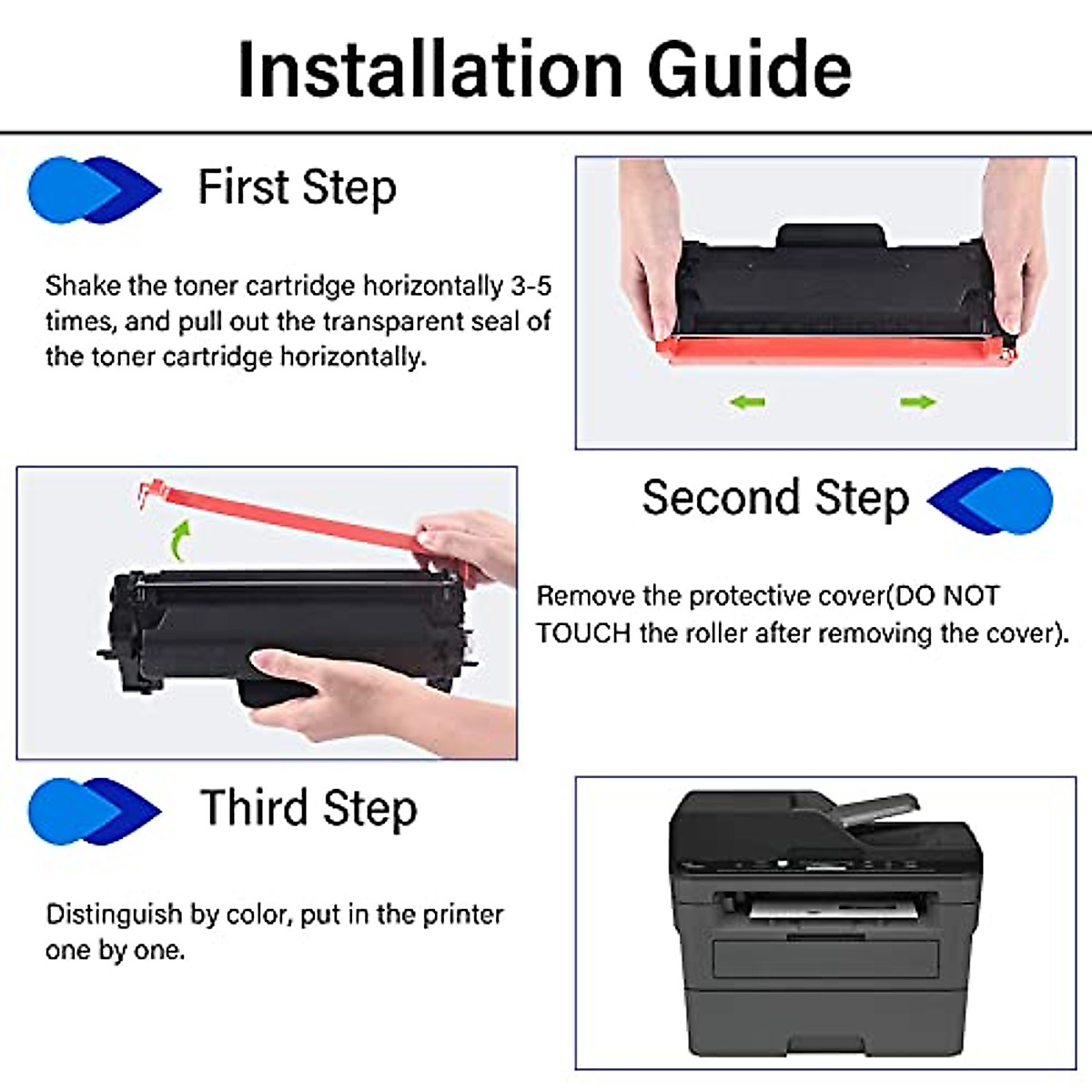 Installation Guide

First Step

Shake the toner cartridge horizontally 3-5 times, and pull out the transparent seal of the toner cartridge horizontally.

Second Step

Remove the protective cover(DO NOT TOUCH the roller after removing the cover).

Third Step

Distinguish by color, put in the printer one by one.