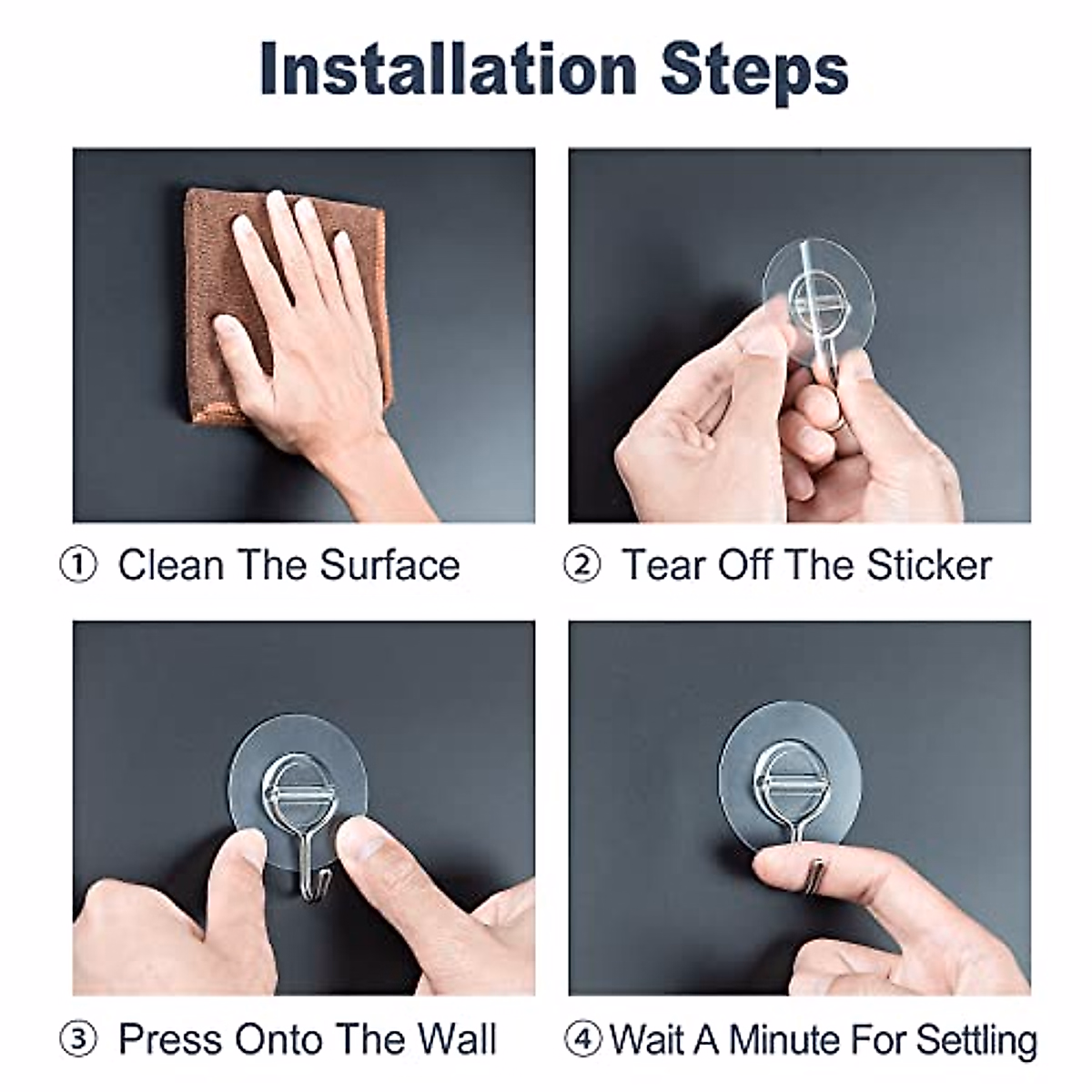 Installation Steps

① Clean The Surface

② Tear Off The Sticker

③ Press Onto The Wall

④ Wait A Minute For Settling