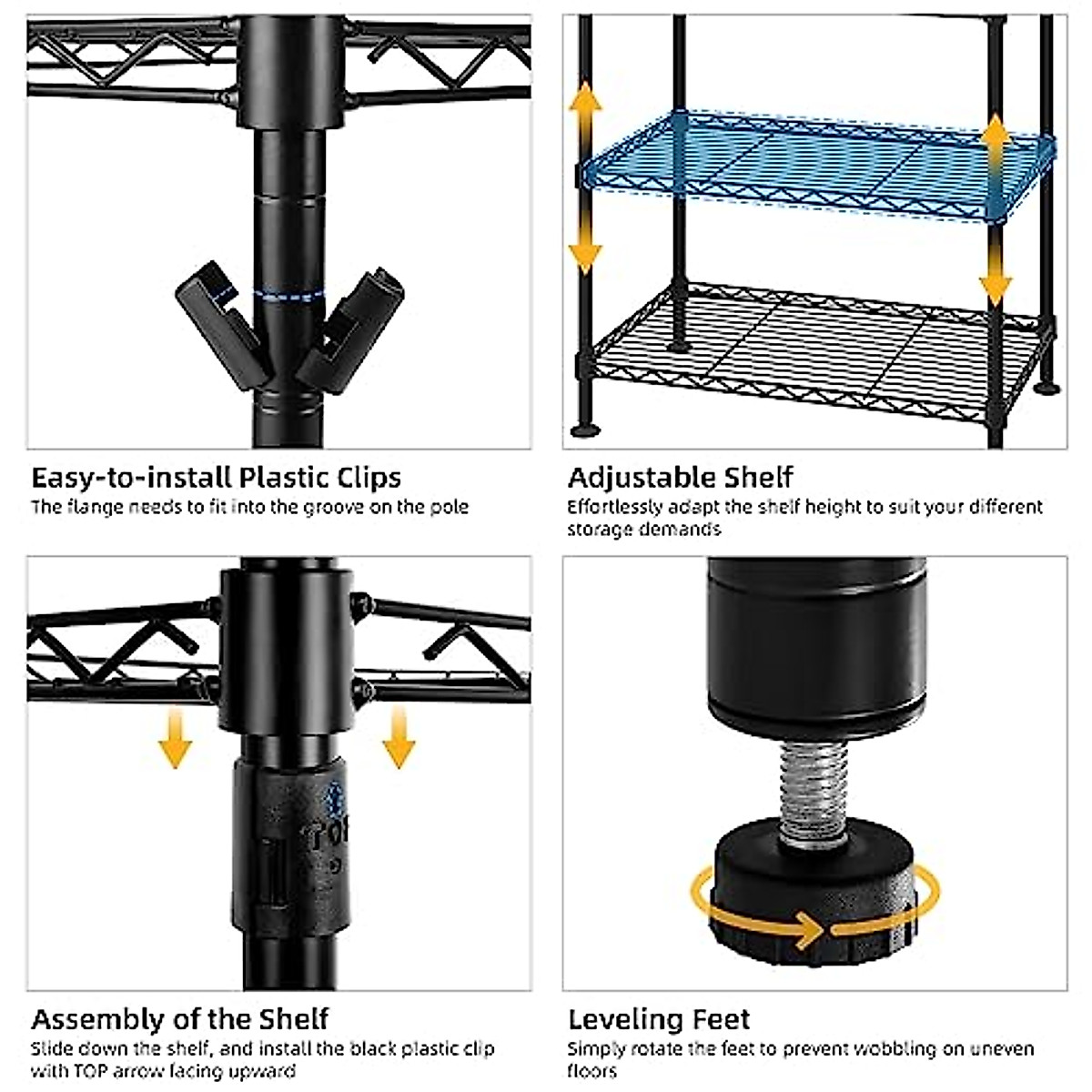 Easy-to-install Plastic Clips
The flange needs to fit into the groove on the pole

Adjustable Shelf
Effortlessly adapt the shelf height to suit your different storage demands

TOP

Assembly of the Shelf
Slide down the shelf, and install the black plastic clip with TOP arrow facing upward

Leveling Feet
Simply rotate the feet to prevent wobbling on uneven floors