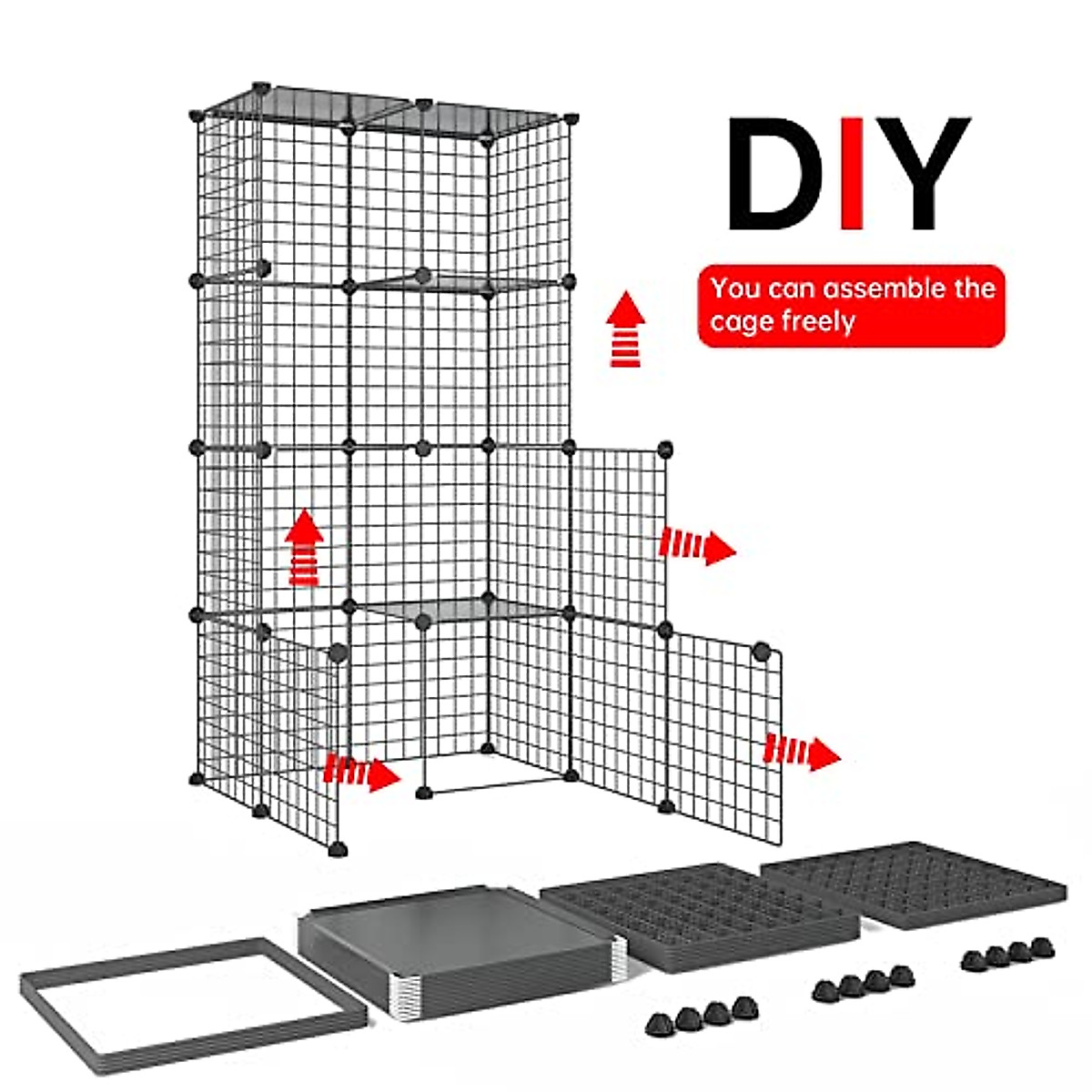 DIY

You can assemble the cage freely