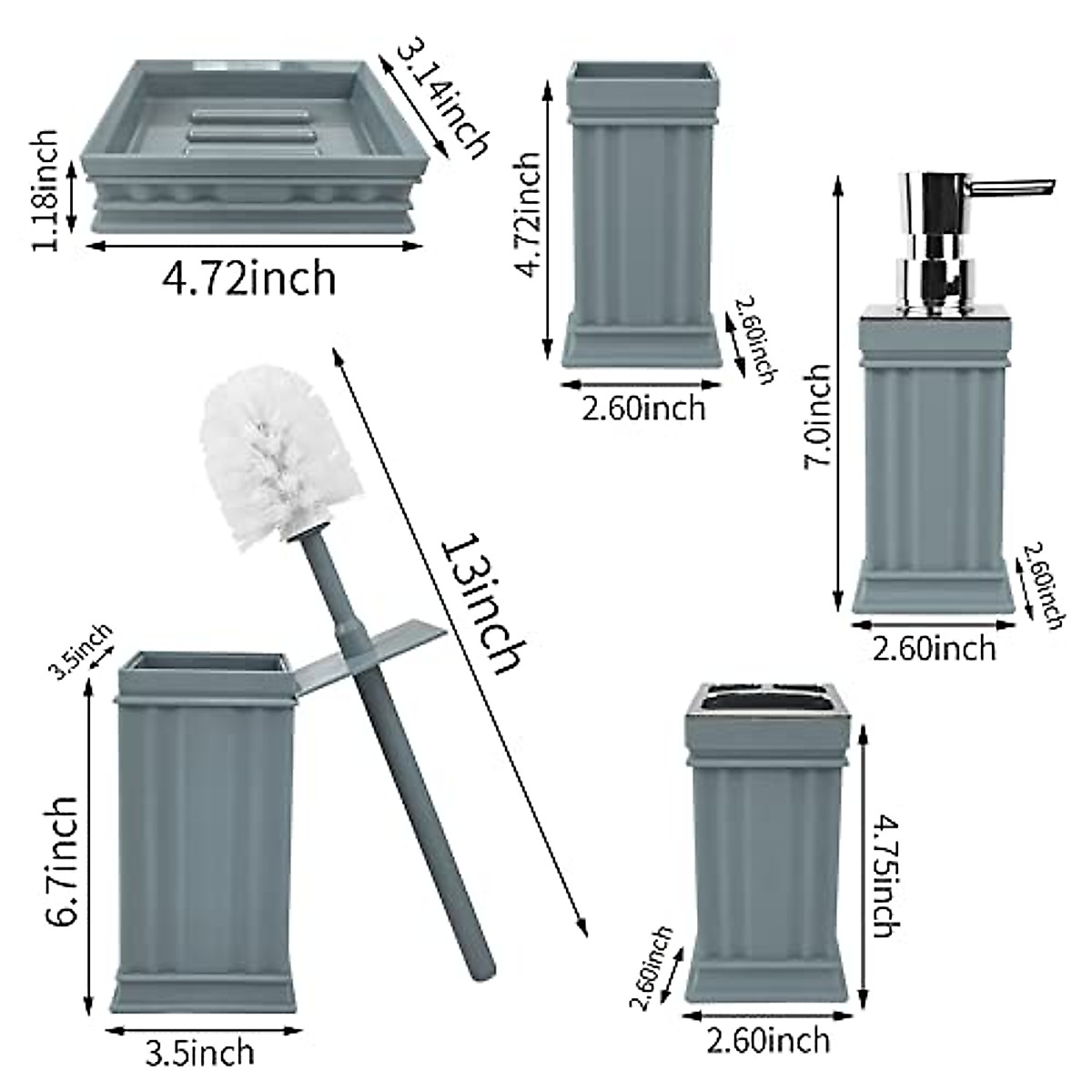 1.18inch
3.14inch
4.72inch
4.72inch
2.60inch
2.60inch
7.0inch
2.60inch
2.60inch
13inch
3.5inch
6.7inch
3.5inch
4.75inch
2.60inch
2.60inch