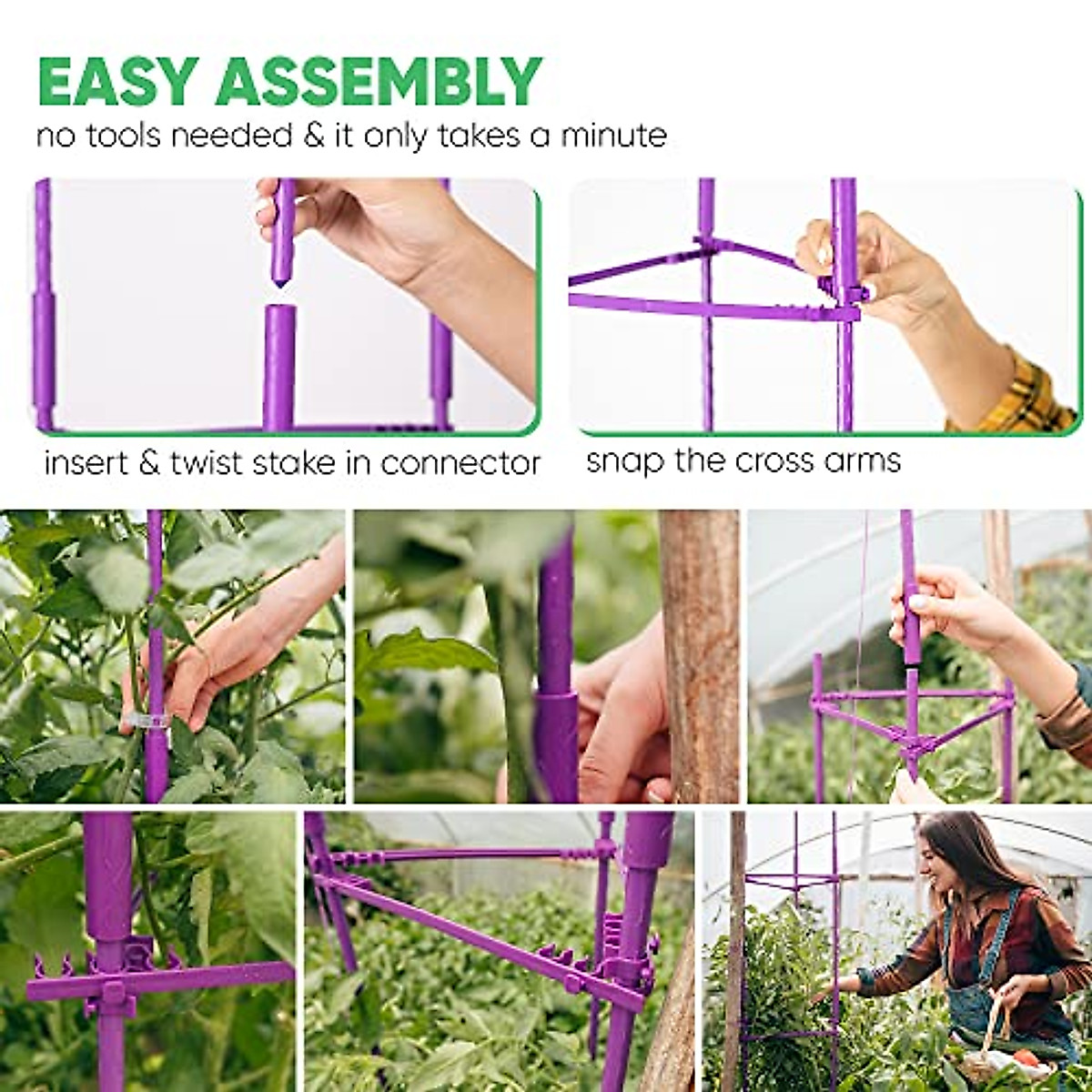 EASY ASSEMBLY
no tools needed & it only takes a minute

insert & twist stake in connector

snap the cross arms