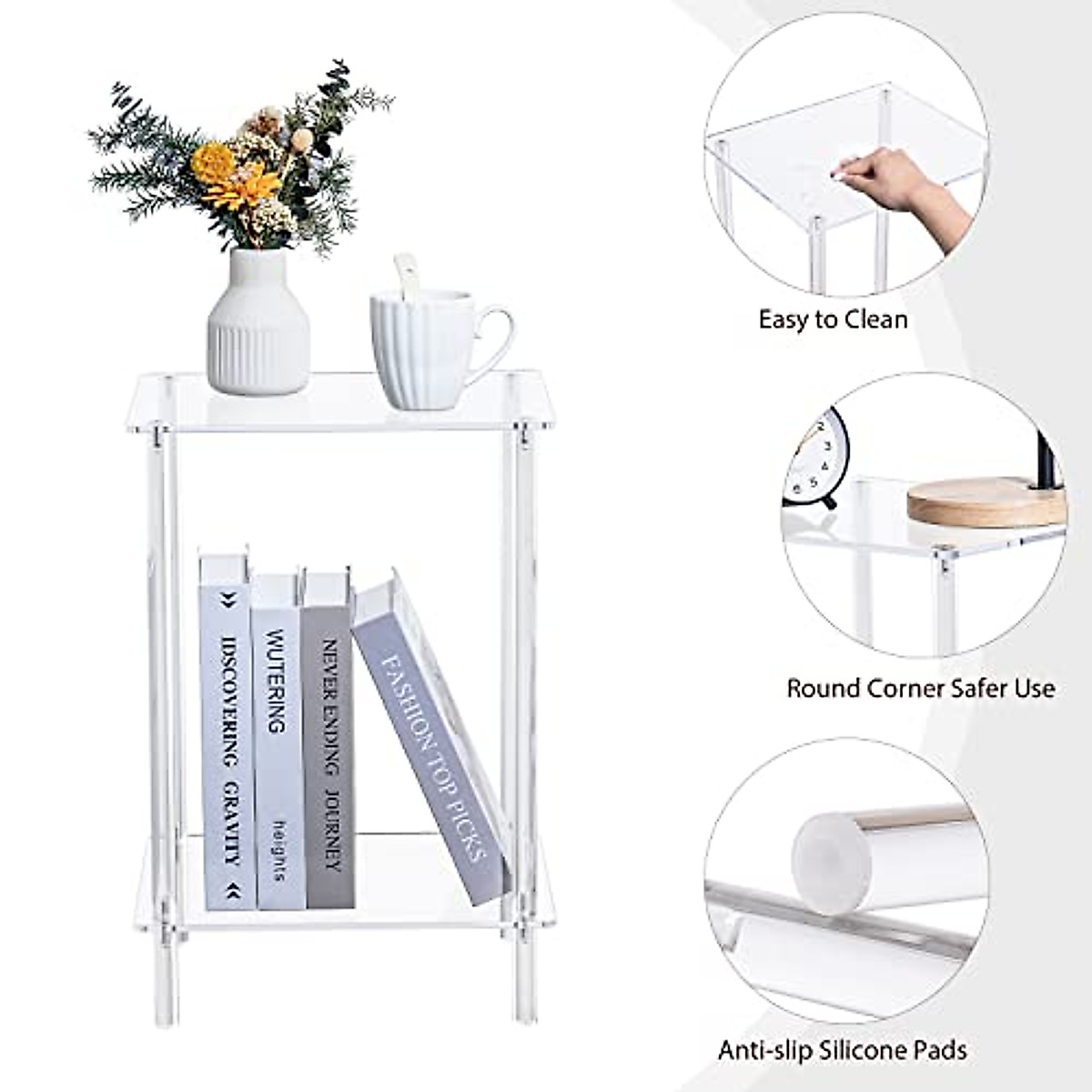 IDSCOVERING GRAVITY

WUTERING heights

NEVER ENDING JOURNEY

FASHION TOP PICKS

Easy to Clean

Round Corner Safer Use

Anti-slip Silicone Pads