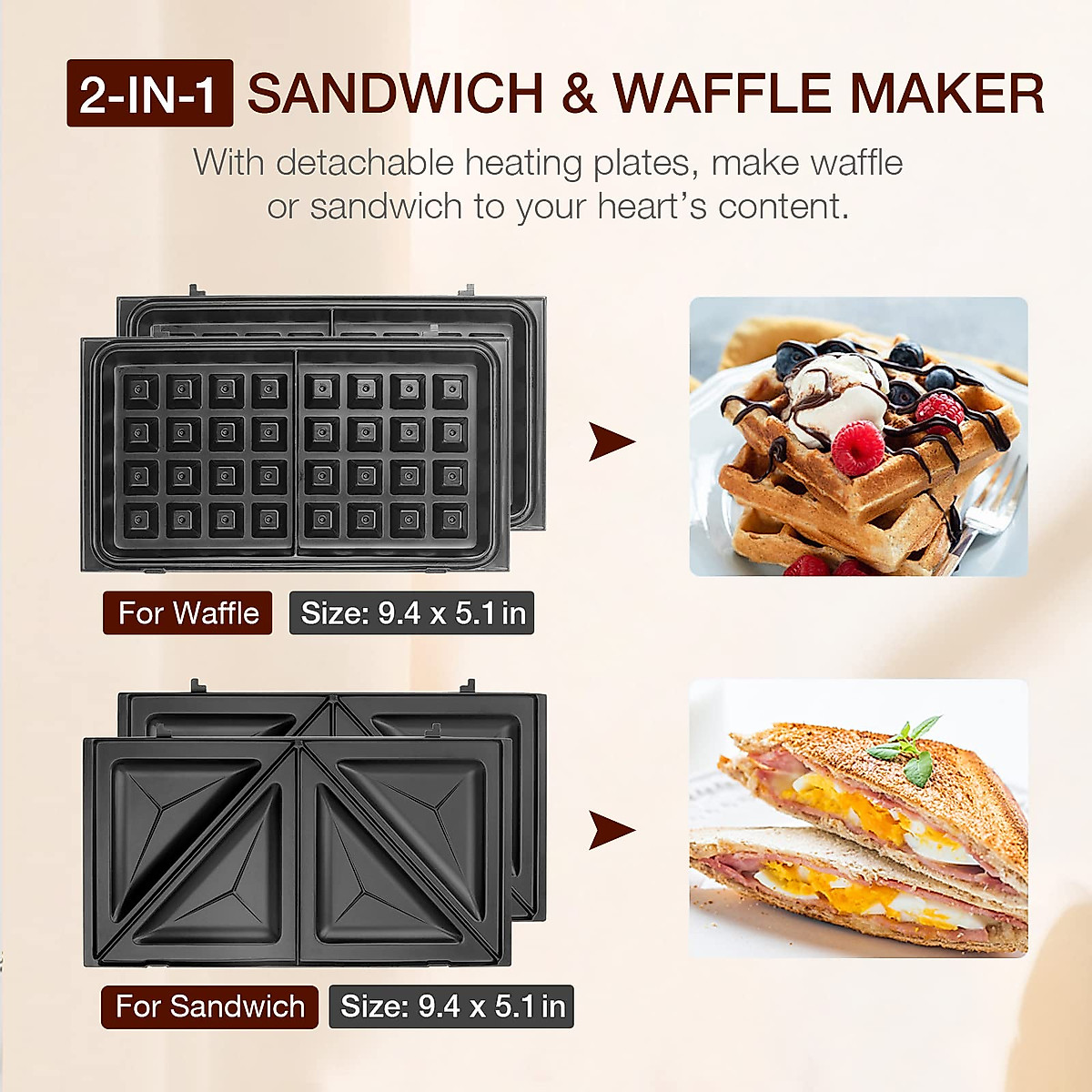 2-IN-1 SANDWICH & WAFFLE MAKER

With detachable heating plates, make waffle or sandwich to your heart's content.

For Waffle Size: 9.4 x 5.1 in

For Sandwich Size: 9.4 x 5.1 in