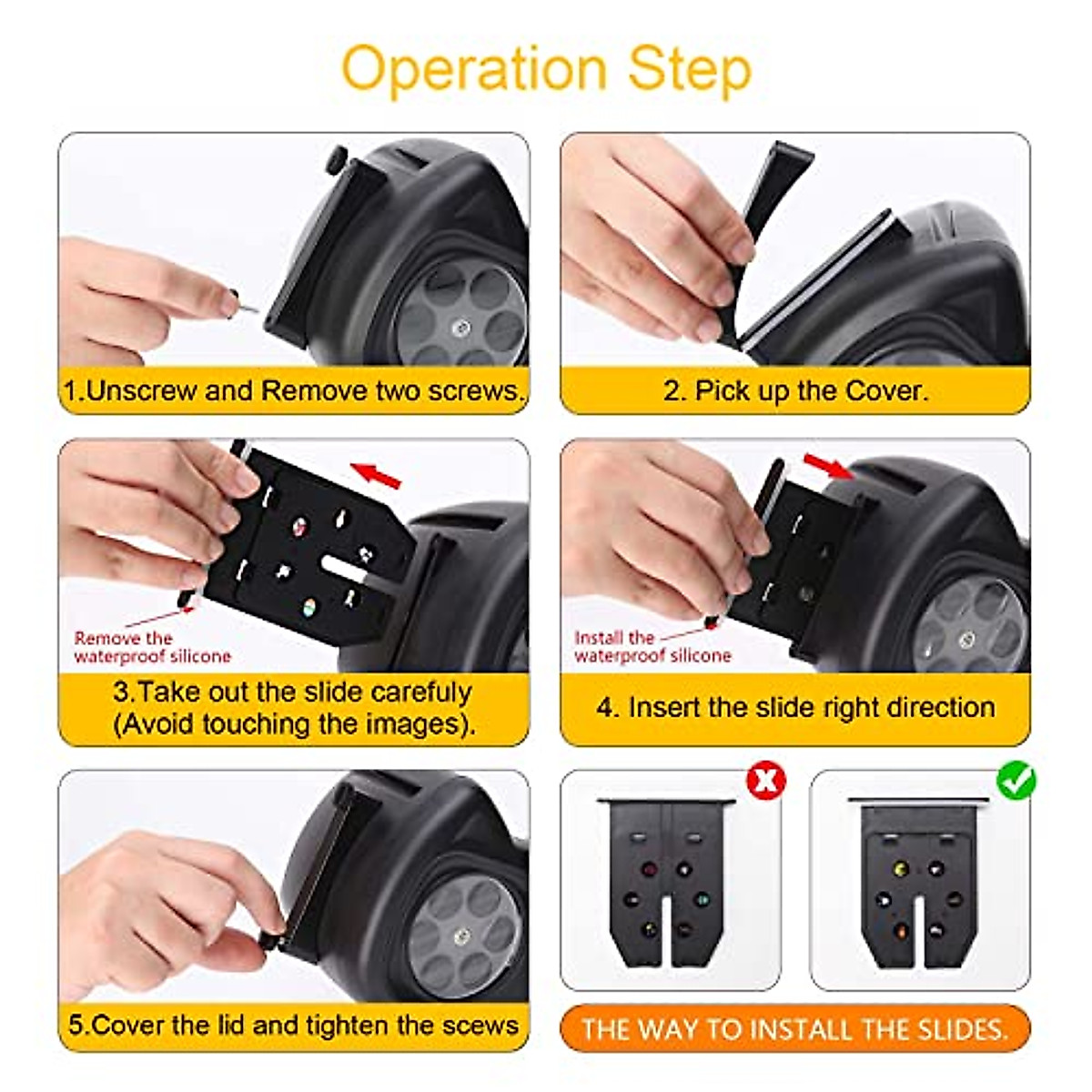 Operation Step

1.Unscrew and Remove two screws.

2. Pick up the Cover.

Remove the waterproof silicone

3.Take out the slide carefuly (Avoid touching the images).

Install the waterproof silicone

4. Insert the slide right direction

5.Cover the lid and tighten the scews

THE WAY TO INSTALL THE SLIDES.