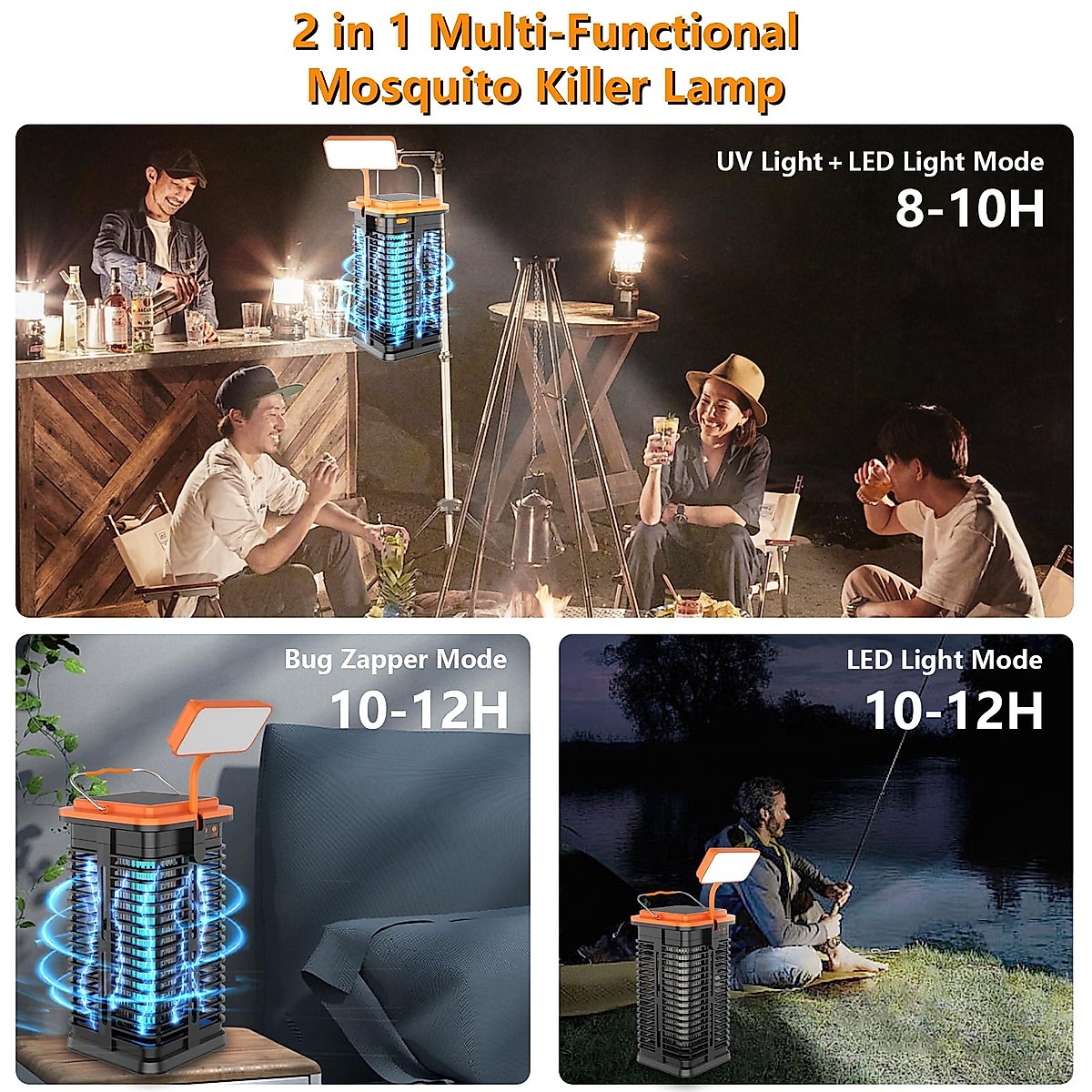 2 in 1 Multi-Functional Mosquito Killer Lamp

UV Light + LED Light Mode
8-10H

Bug Zapper Mode
10-12H

LED Light Mode
10-12H