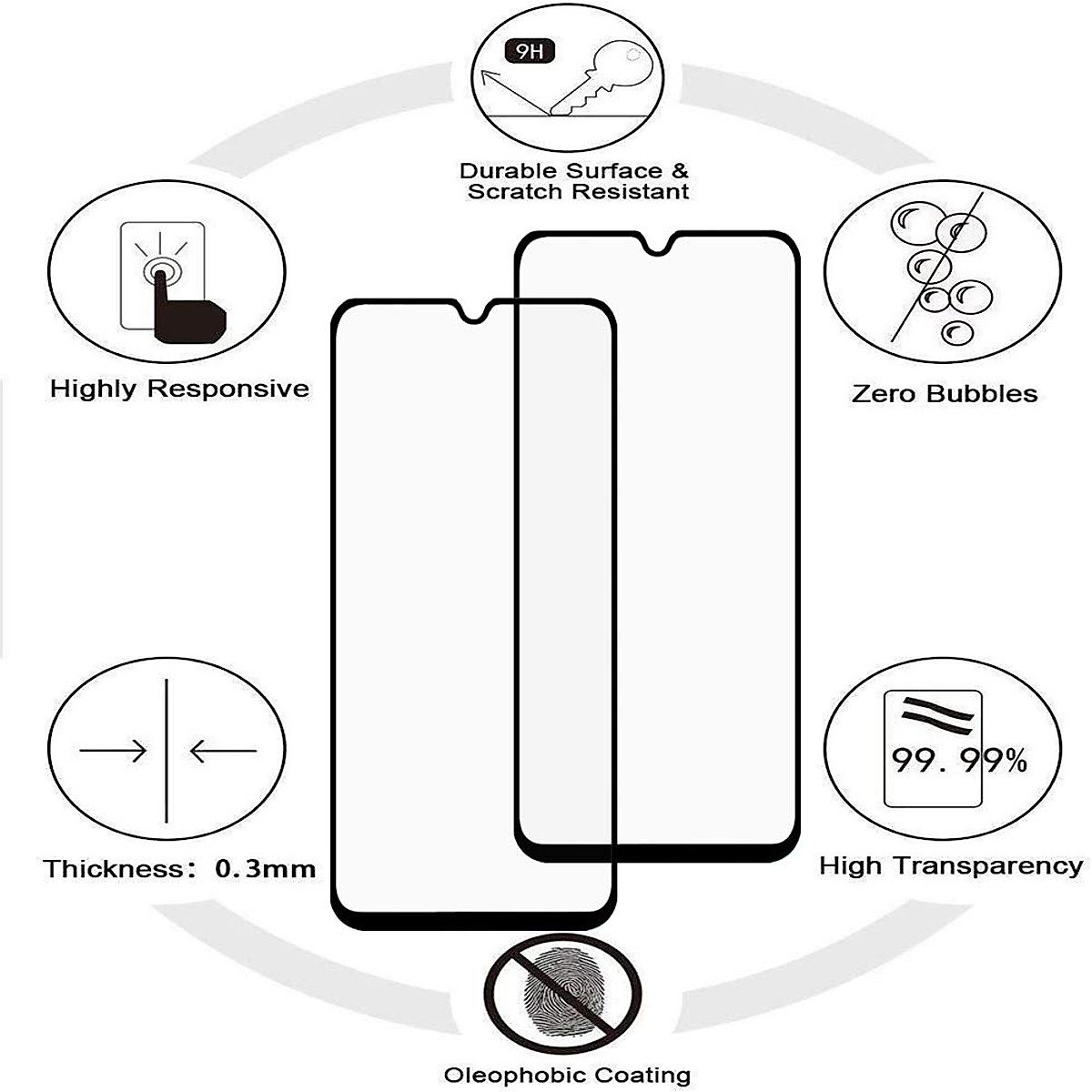 9H

Durable Surface & Scratch Resistant

Highly Responsive

Zero Bubbles

Thickness: 0.3mm

99. 99%

High Transparency

Oleophobic Coating