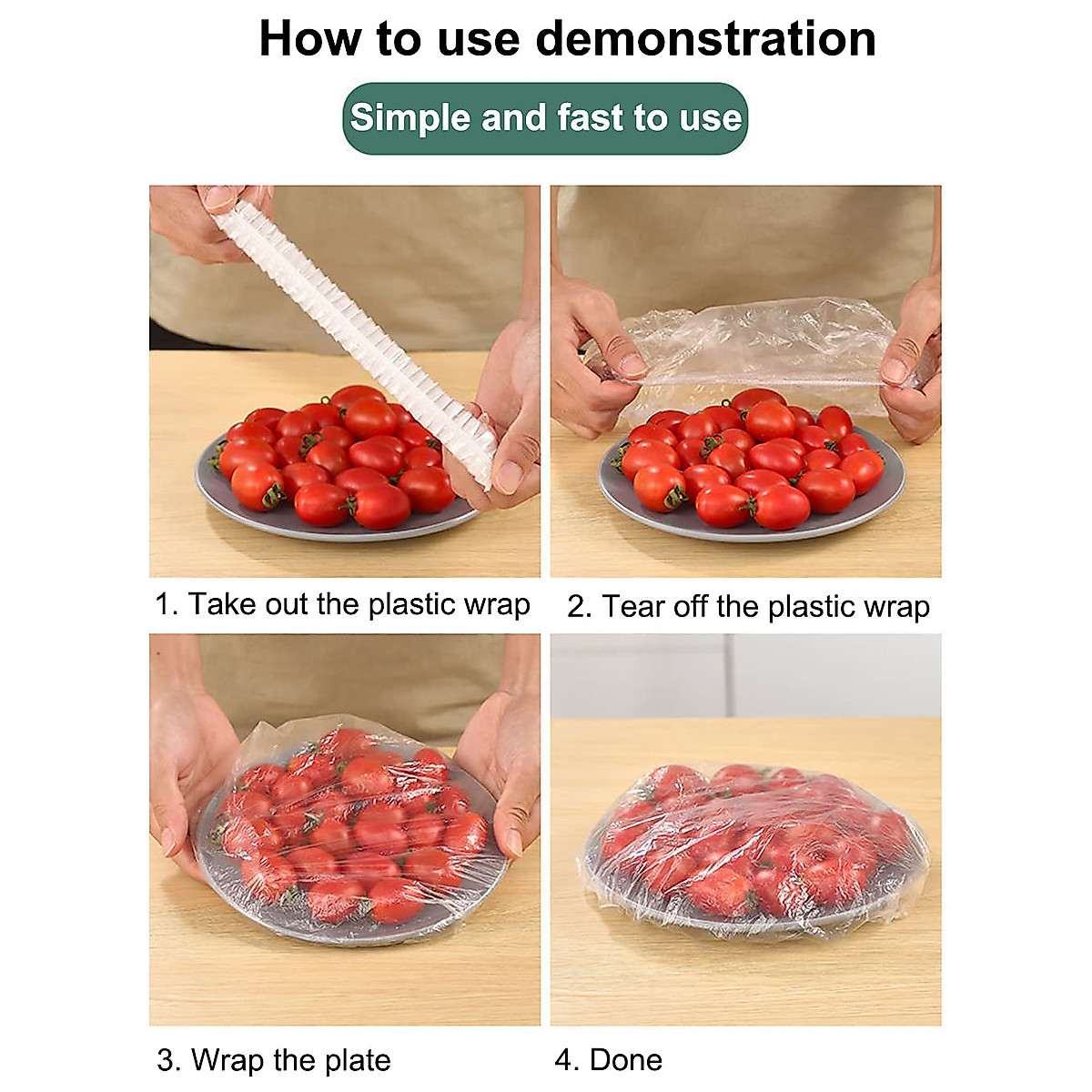 How to use demonstration

Simple and fast to use

1. Take out the plastic wrap

2. Tear off the plastic wrap

3. Wrap the plate

4. Done