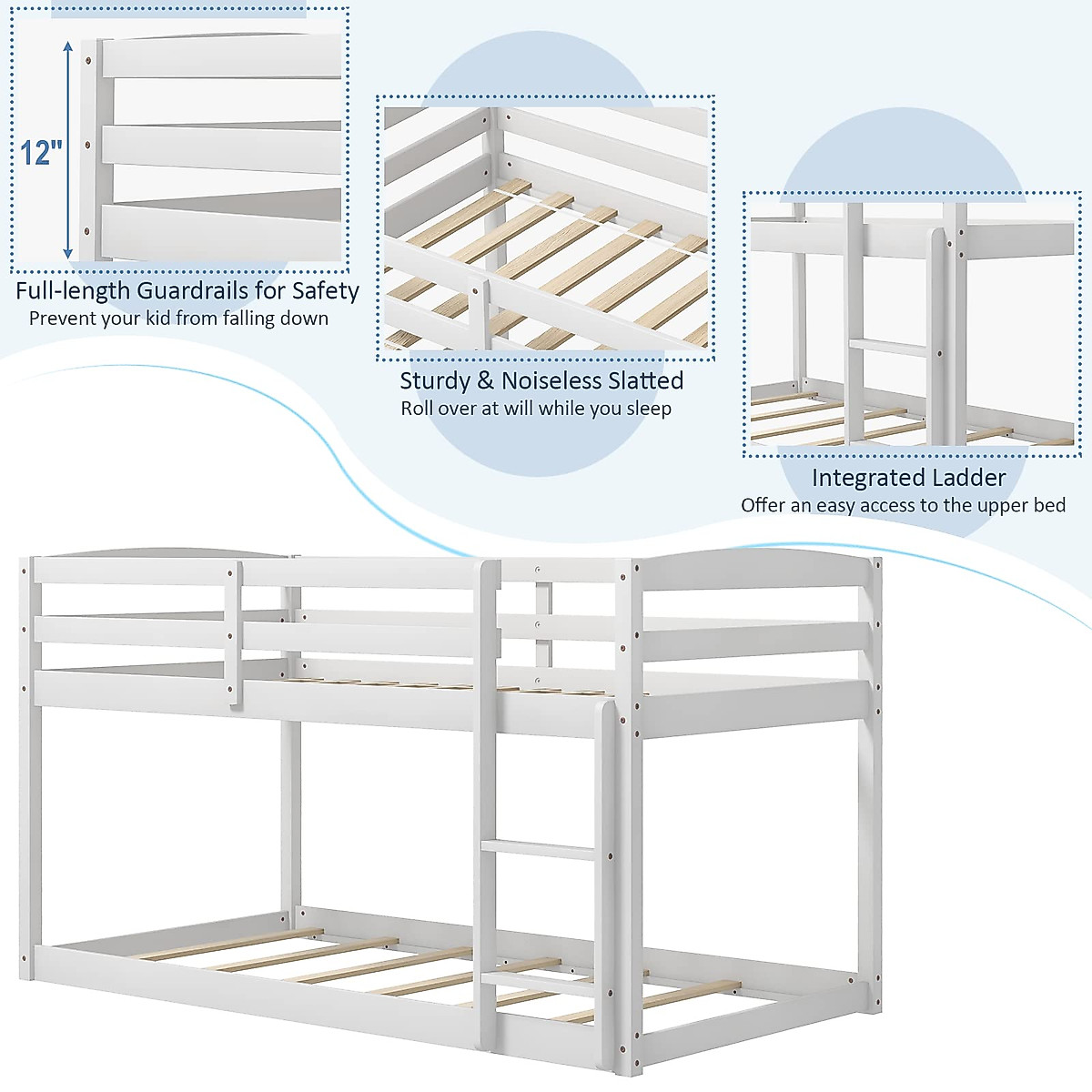 12"

Full-length Guardrails for Safety
Prevent your kid from falling down

Sturdy & Noiseless Slatted
Roll over at will while you sleep

Integrated Ladder
Offer an easy access to the upper bed