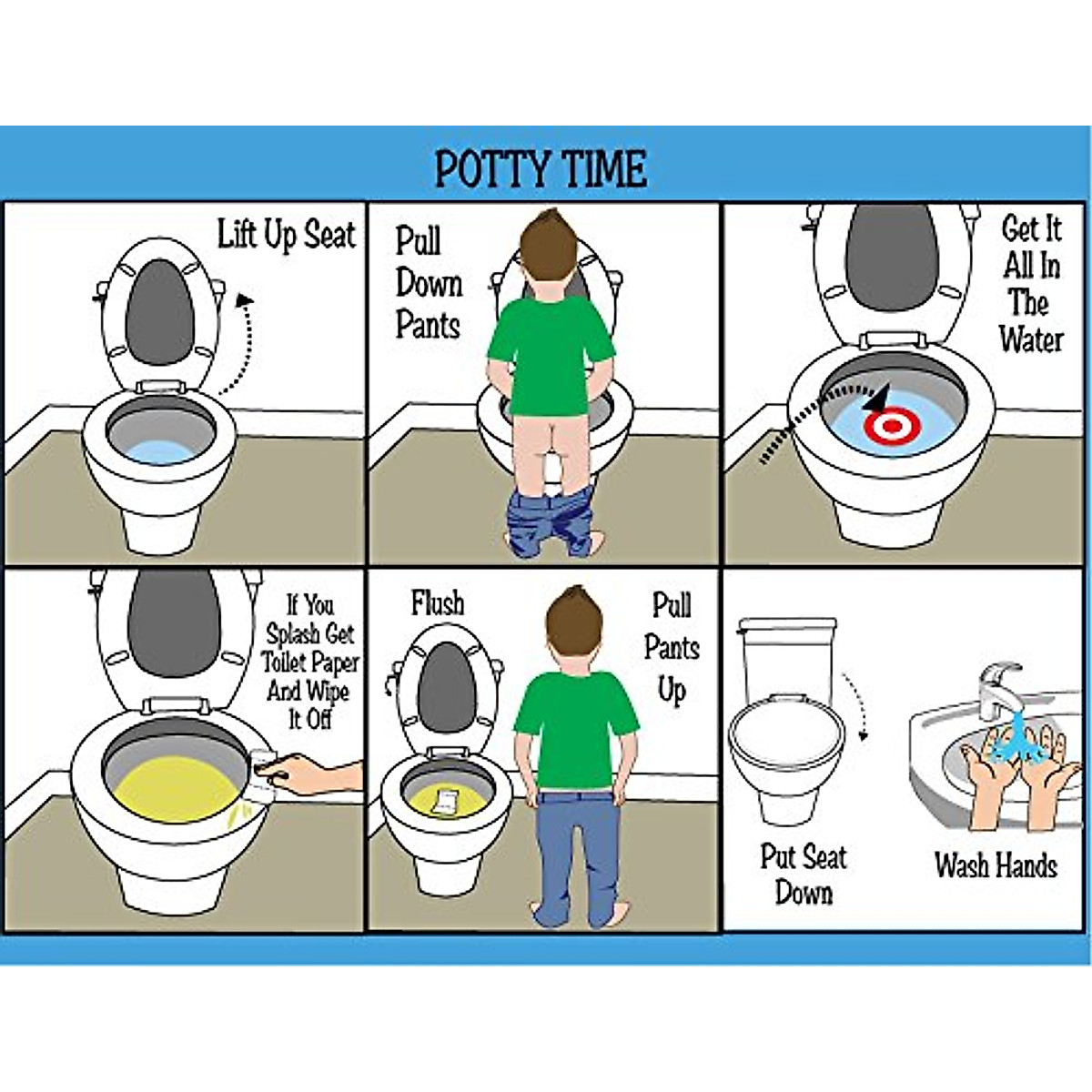 POTTY TIME

Lift Up Seat

Pull Down Pants

Get It All In The Water

If You Splash Get Toilet Paper And Wipe It Off

Flush

Pull Pants Up

Put Seat Down

Wash Hands