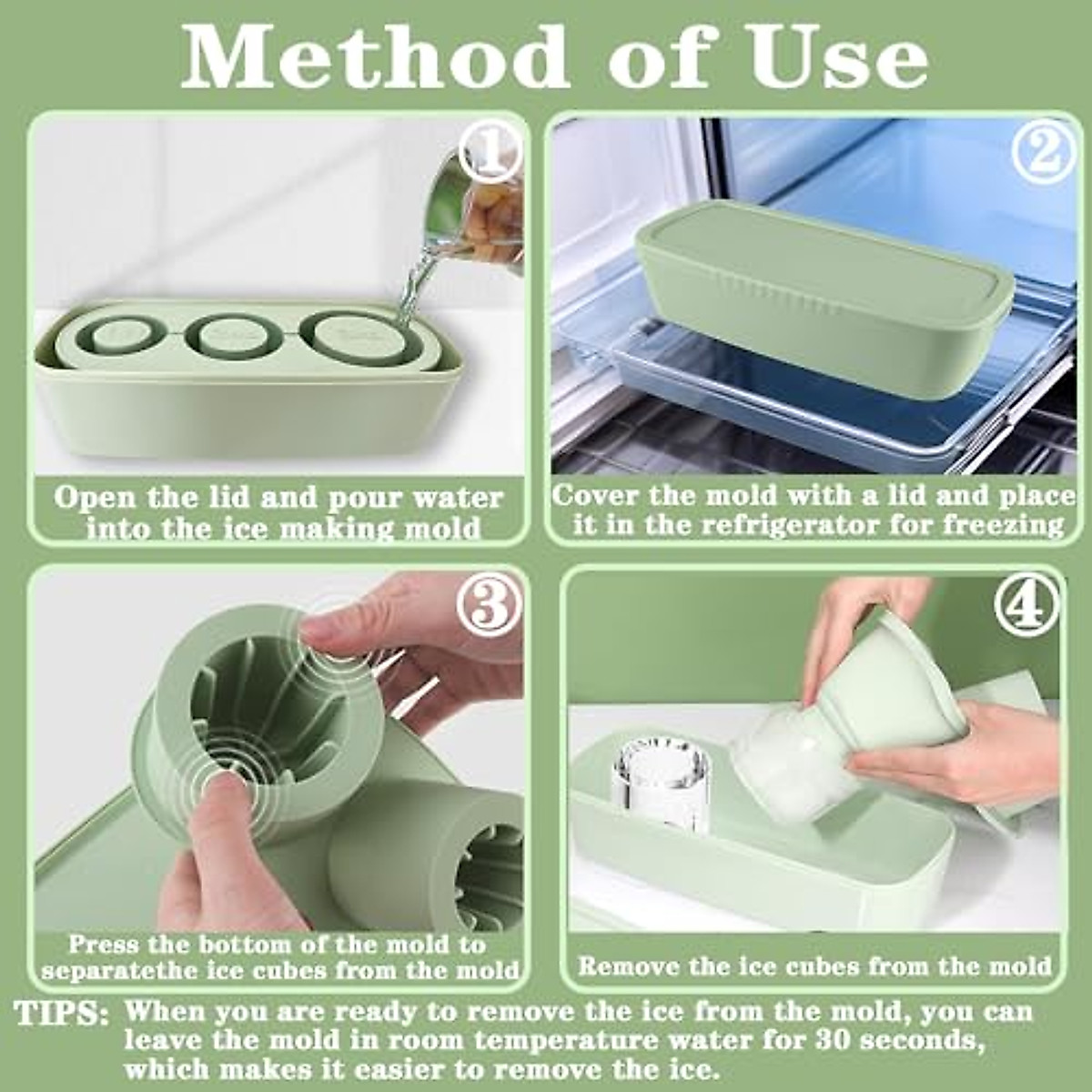 Method of Use

①

Open the lid and pour water into the ice making mold

②

Cover the mold with a lid and place it in the refrigerator for freezing

③

Press the bottom of the mold to separatethe ice cubes from the mold

④

Remove the ice cubes from the mold

TIPS: When you are ready to remove the ice from the mold, you can leave the mold in room temperature water for 30 seconds, which makes it easier to remove the ice.