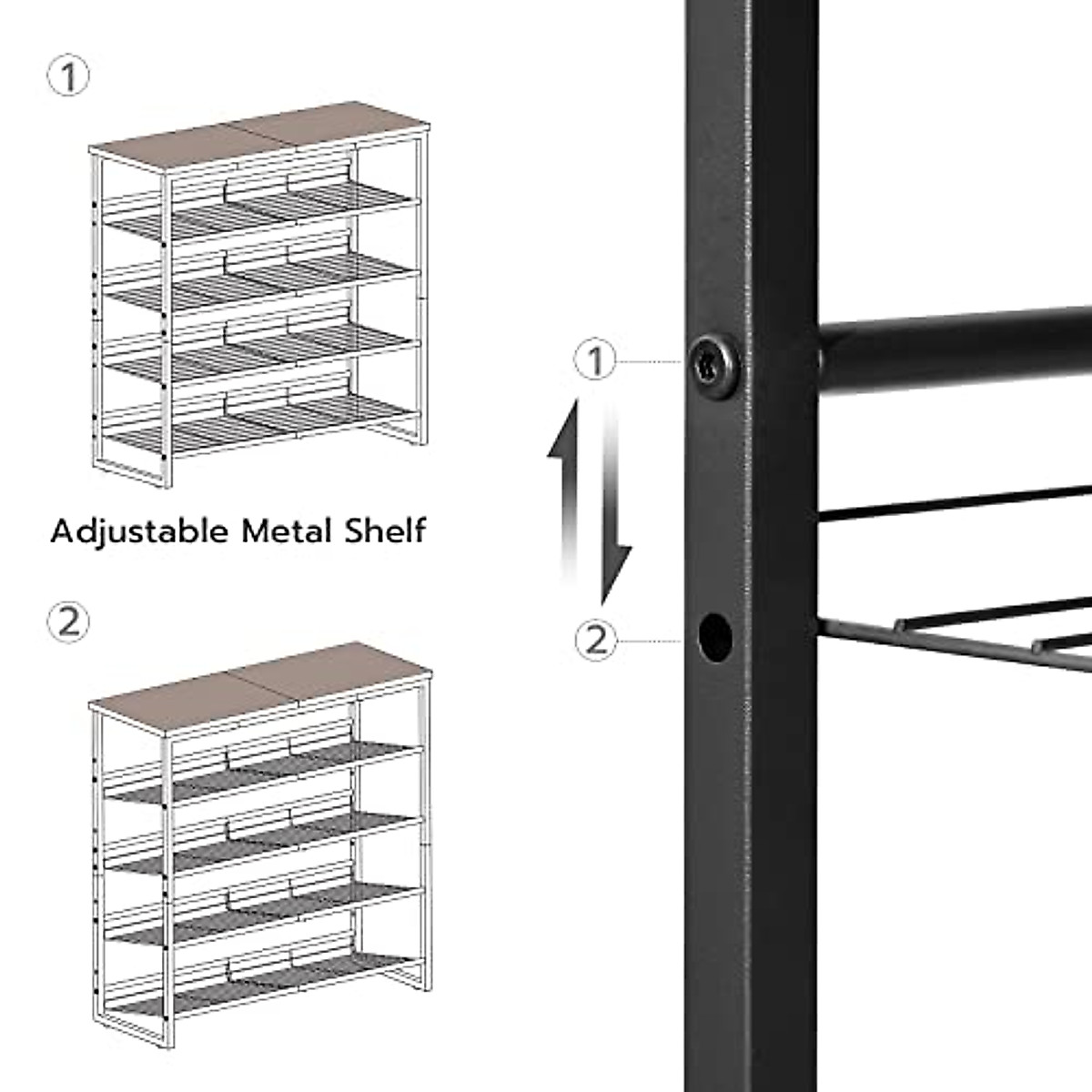 ①

Adjustable Metal Shelf

②

①

②