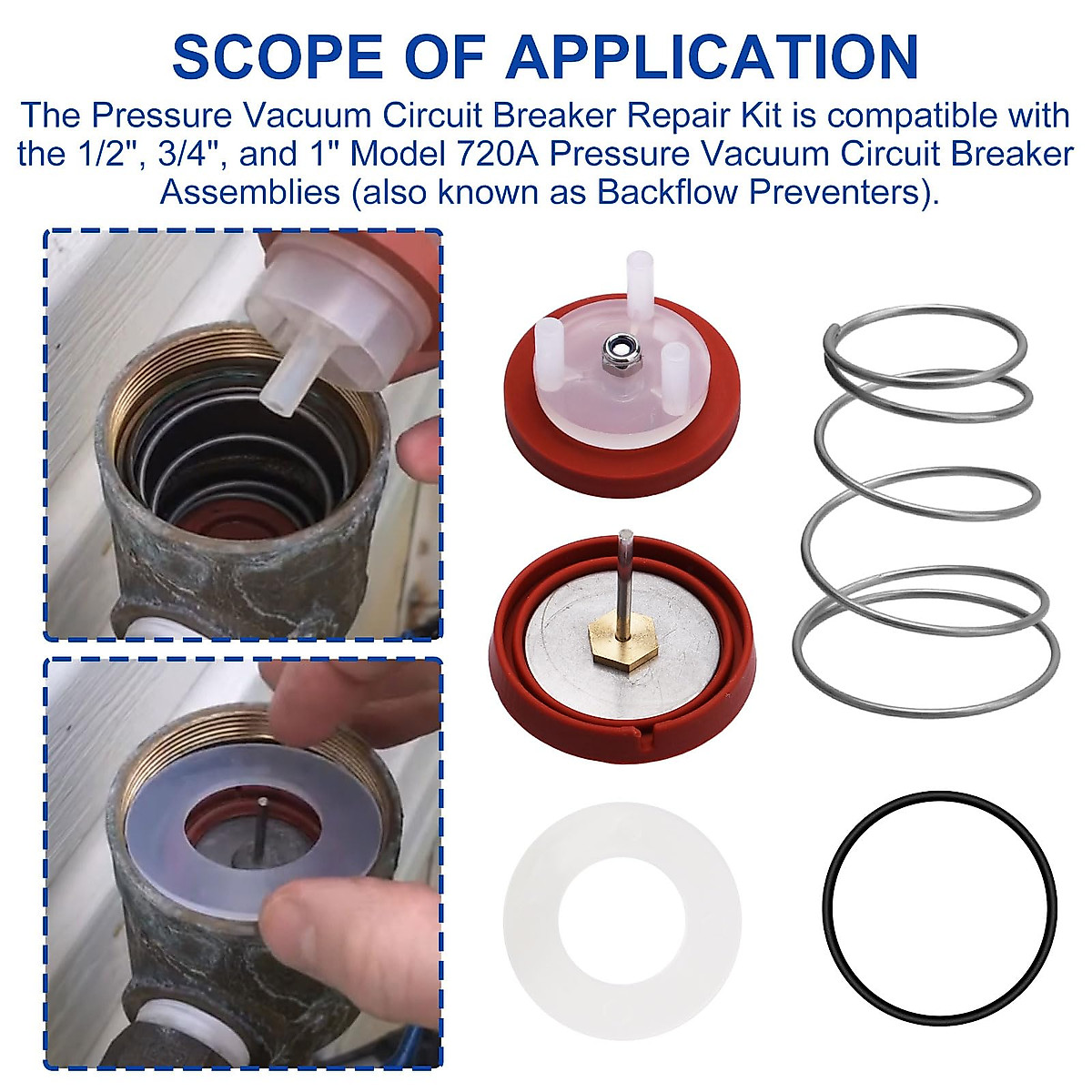 SCOPE OF APPLICATION

The Pressure Vacuum Circuit Breaker Repair Kit is compatible with the 1/2", 3/4", and 1" Model 720A Pressure Vacuum Circuit Breaker Assemblies (also known as Backflow Preventers).