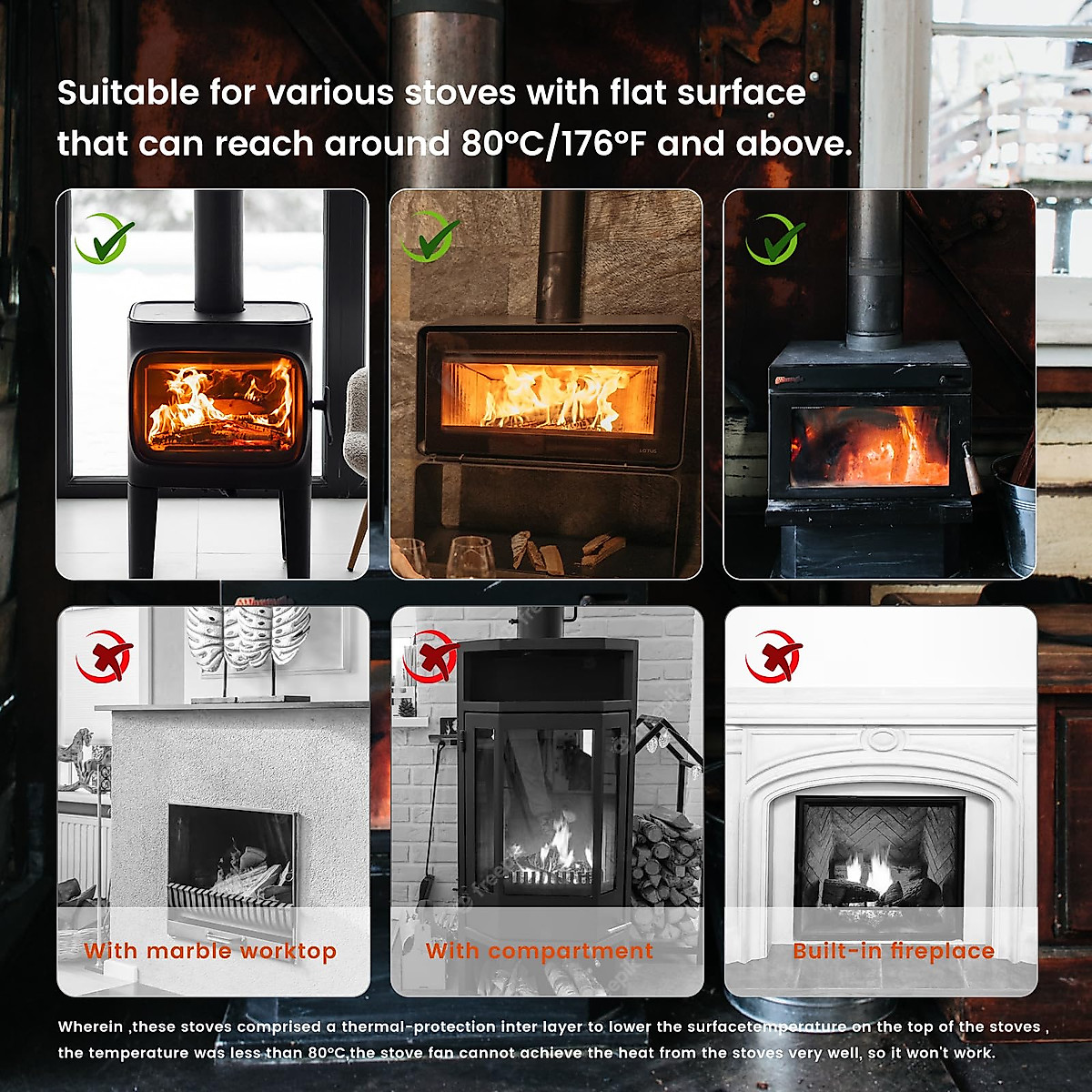 Suitable for various stoves with flat surface that can reach around 80°C/176°F and above.

LOTUS

With marble worktop

With compartment

Built-in fireplace

Wherein ,these stoves comprised a thermal-protection inter layer to lower the surfacetemperature on the top of the stoves , the temperature was less than 80°C,the stove fan cannot achieve the heat from the stoves very well, so it won't work.